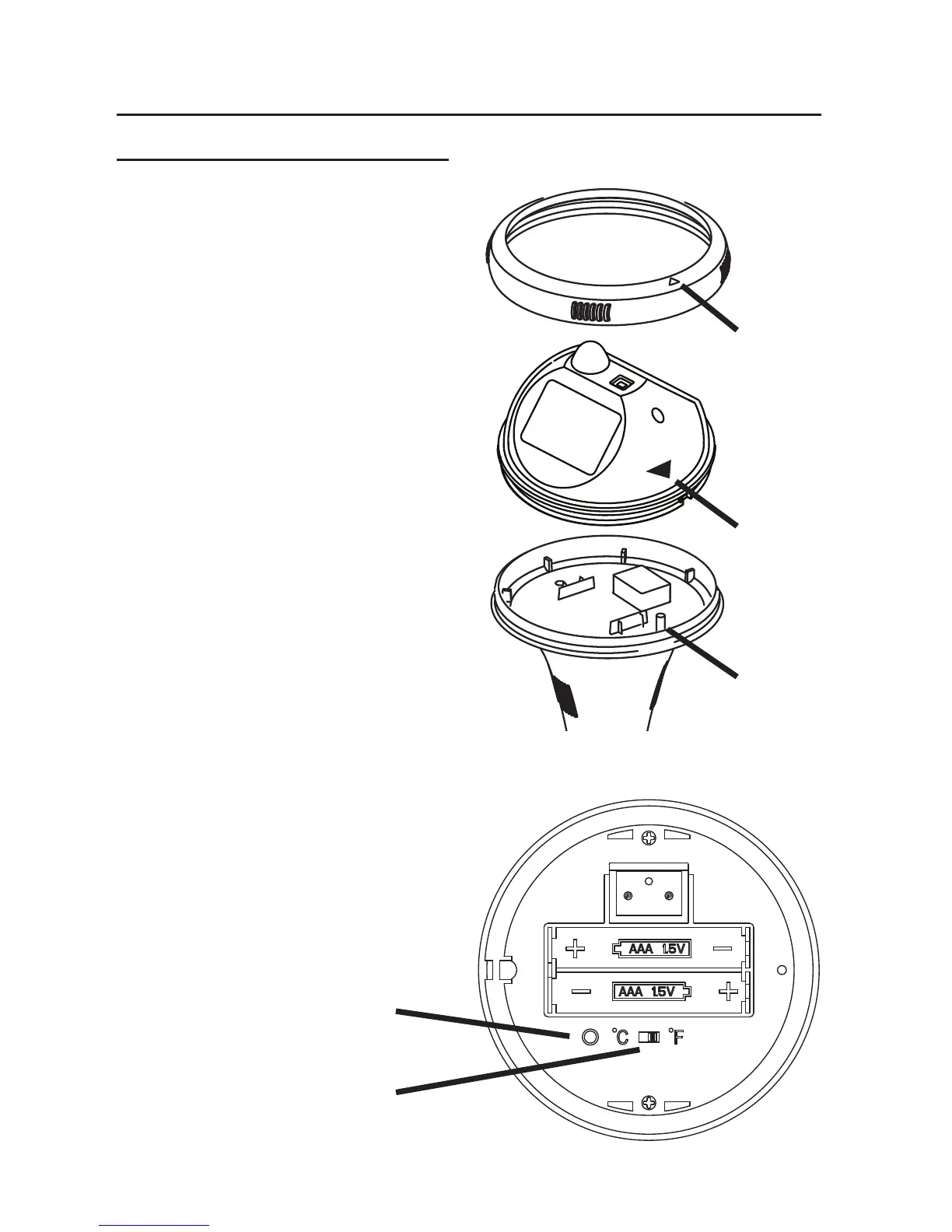 AAA 1.5V

AAA 1.5V

°C °F