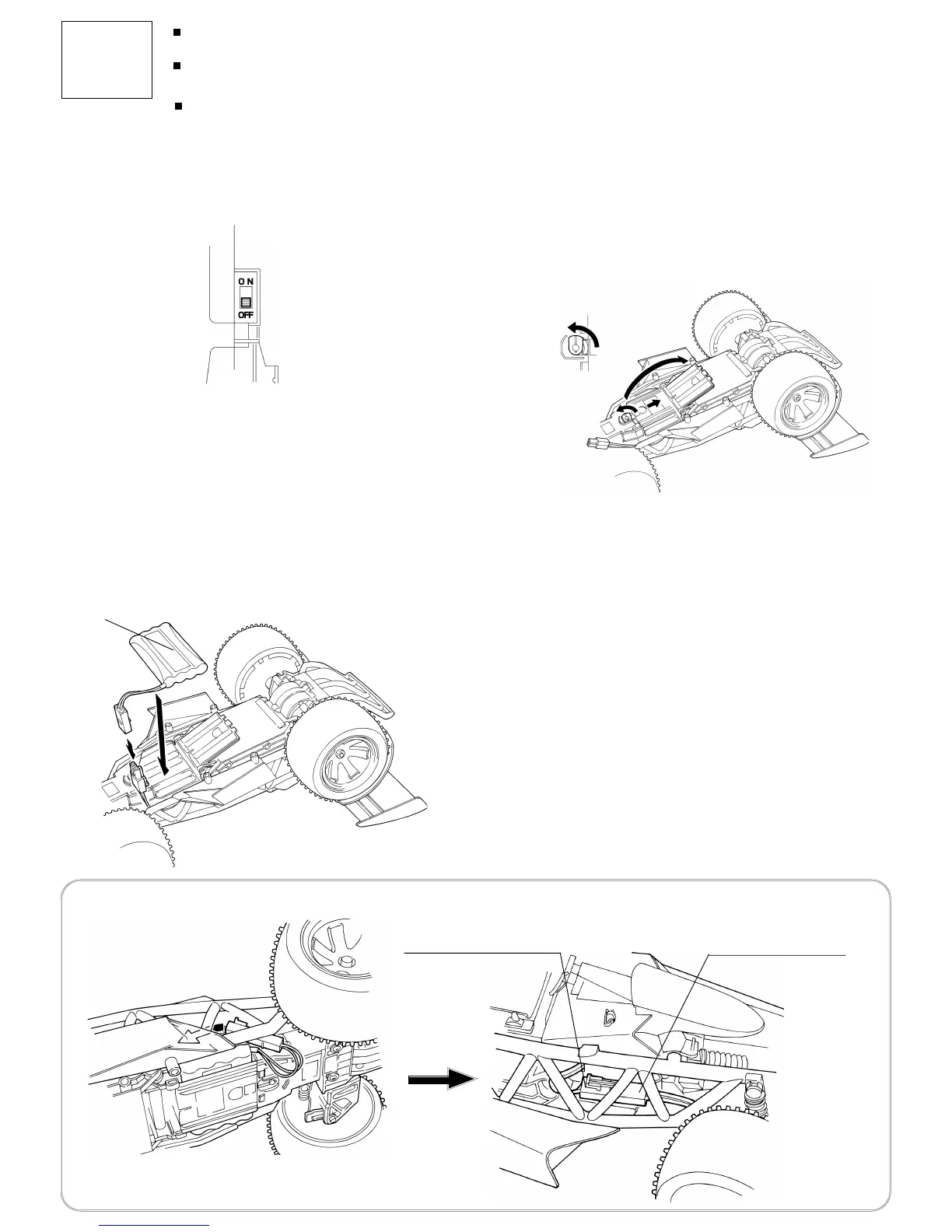 ON
OFF