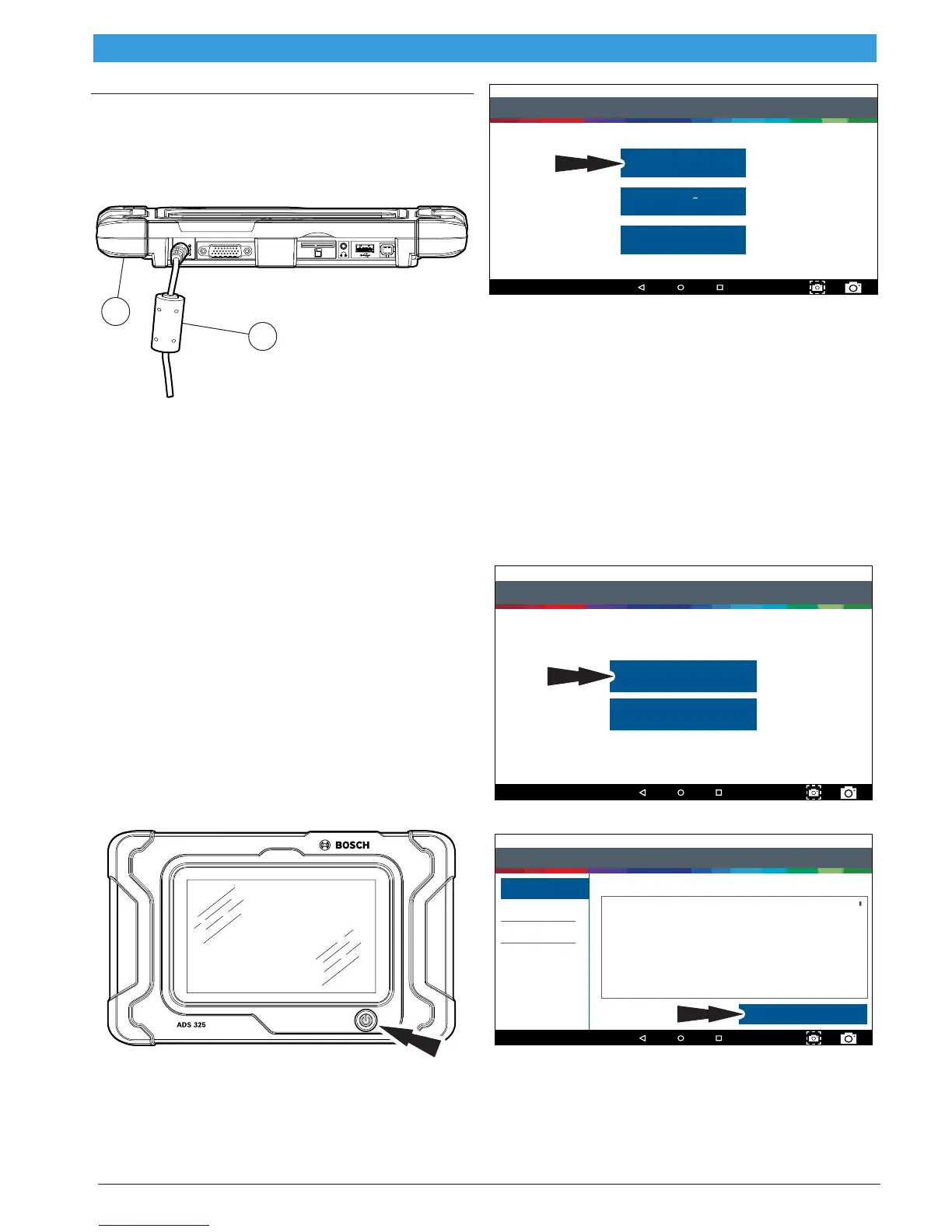 BOSCH

ADS 325