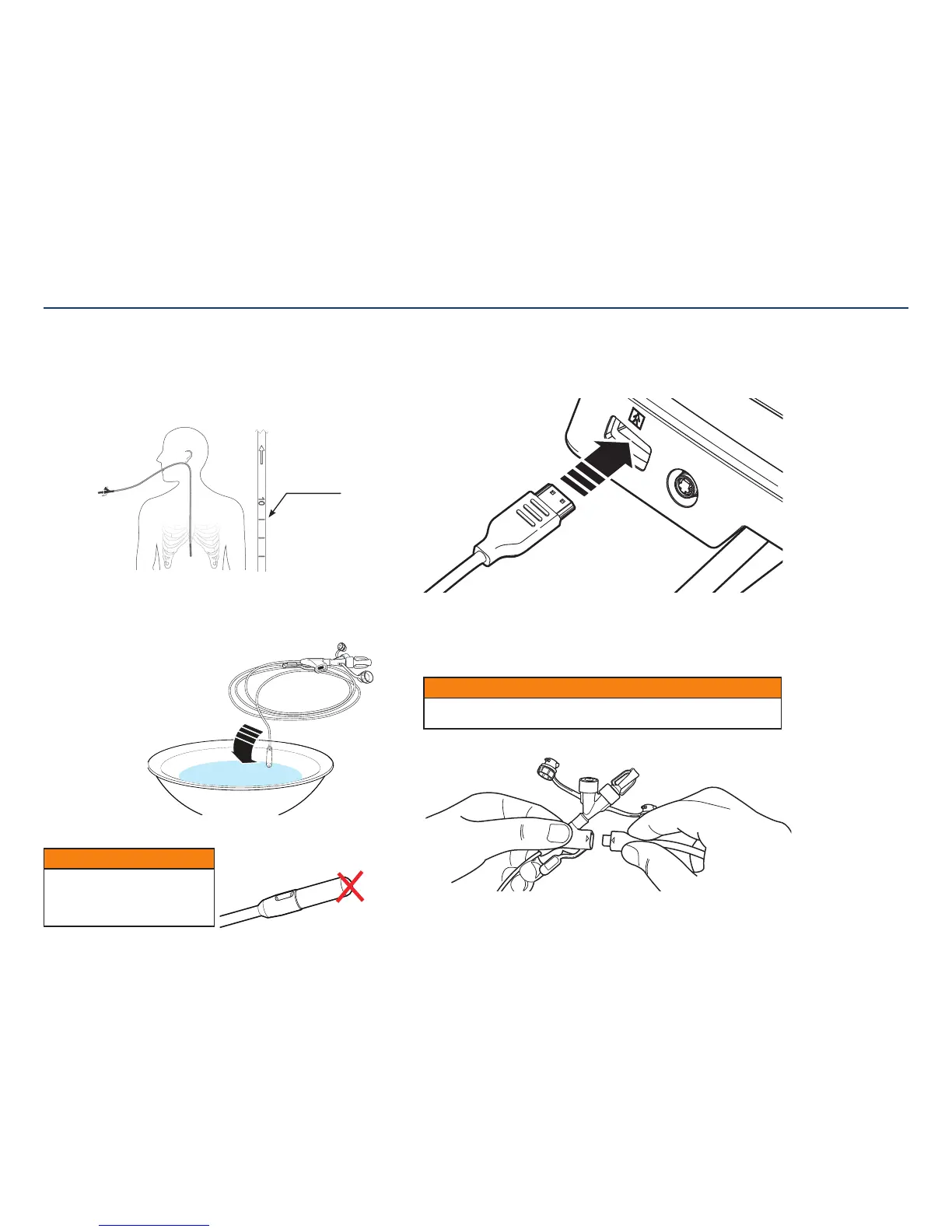 10