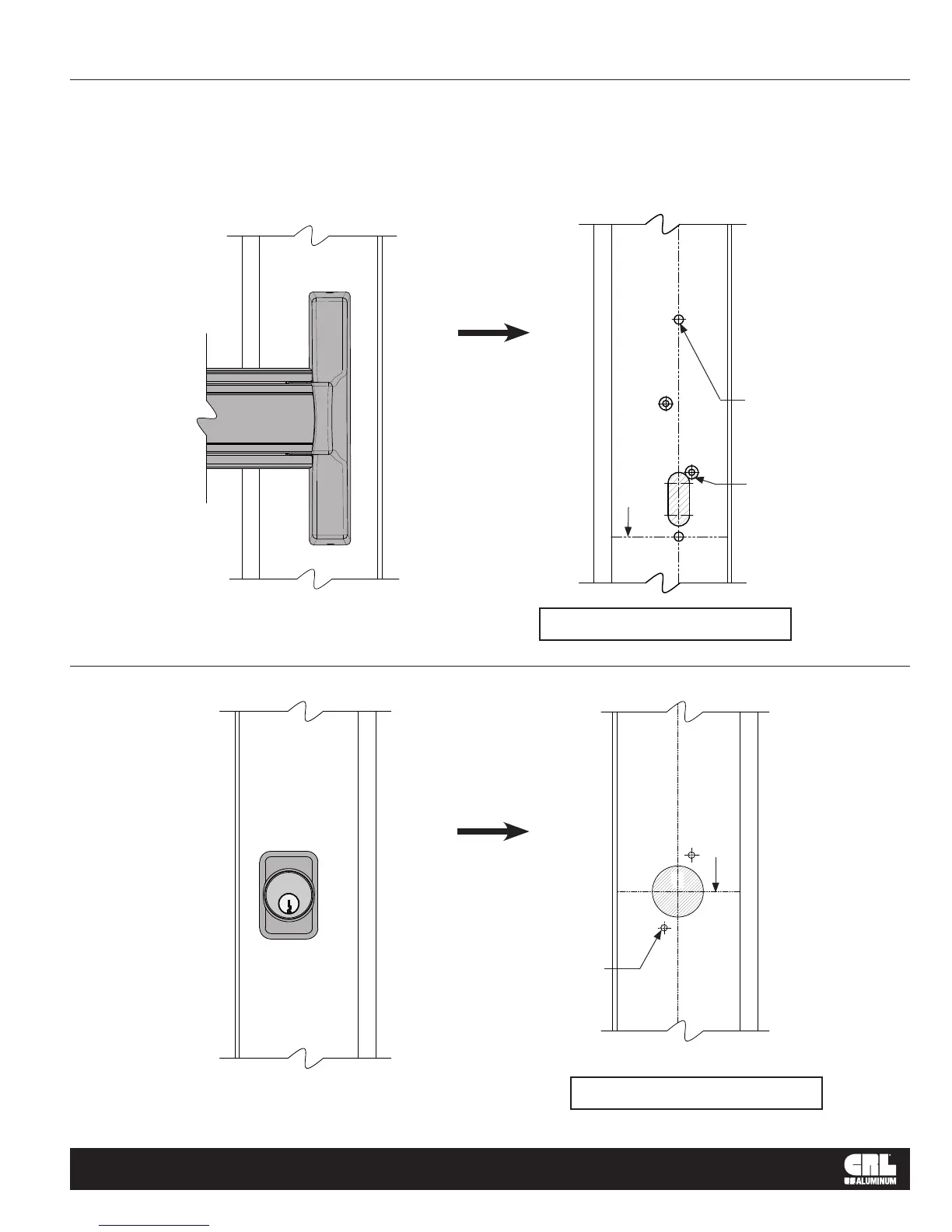 CRL
US ALUMINUM