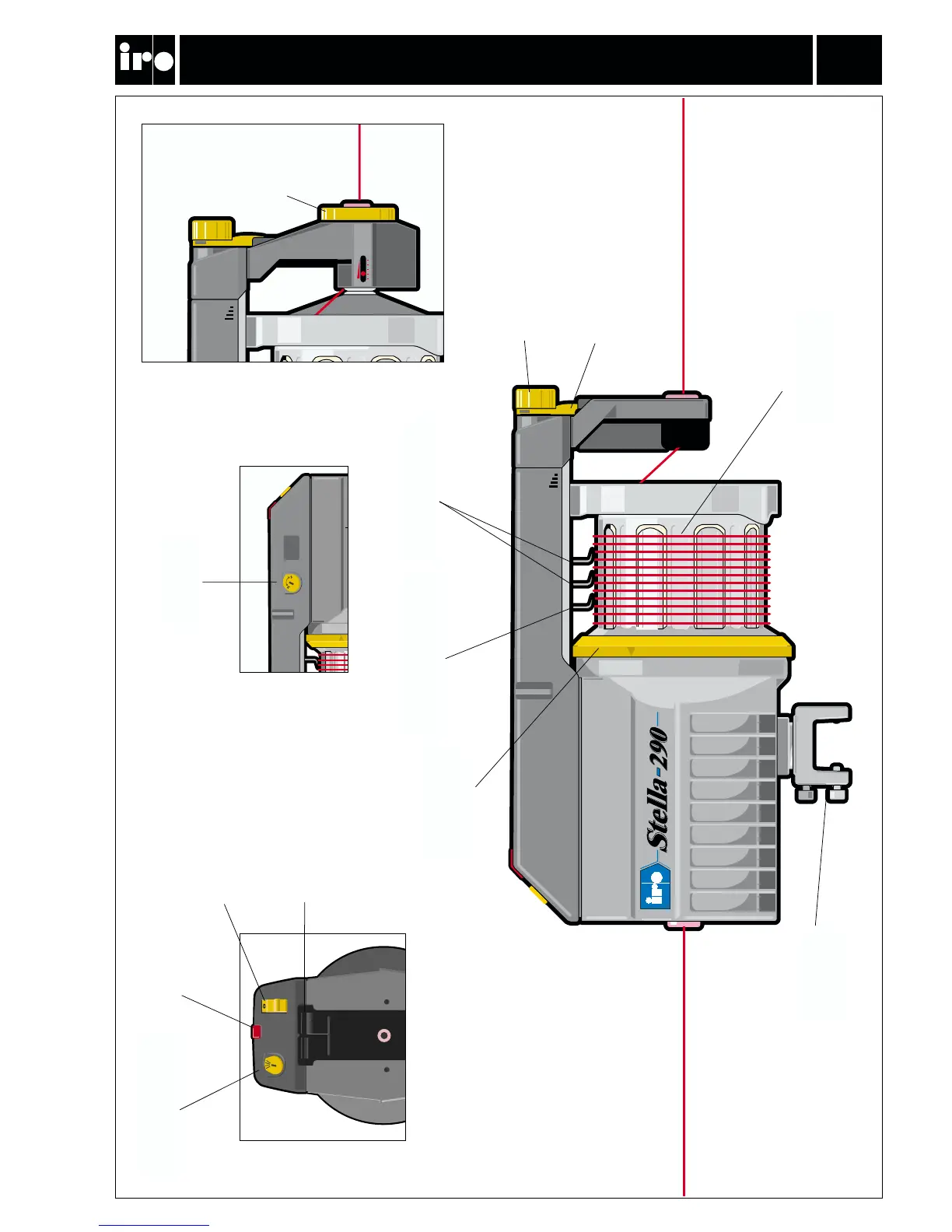 iro

Stella-290