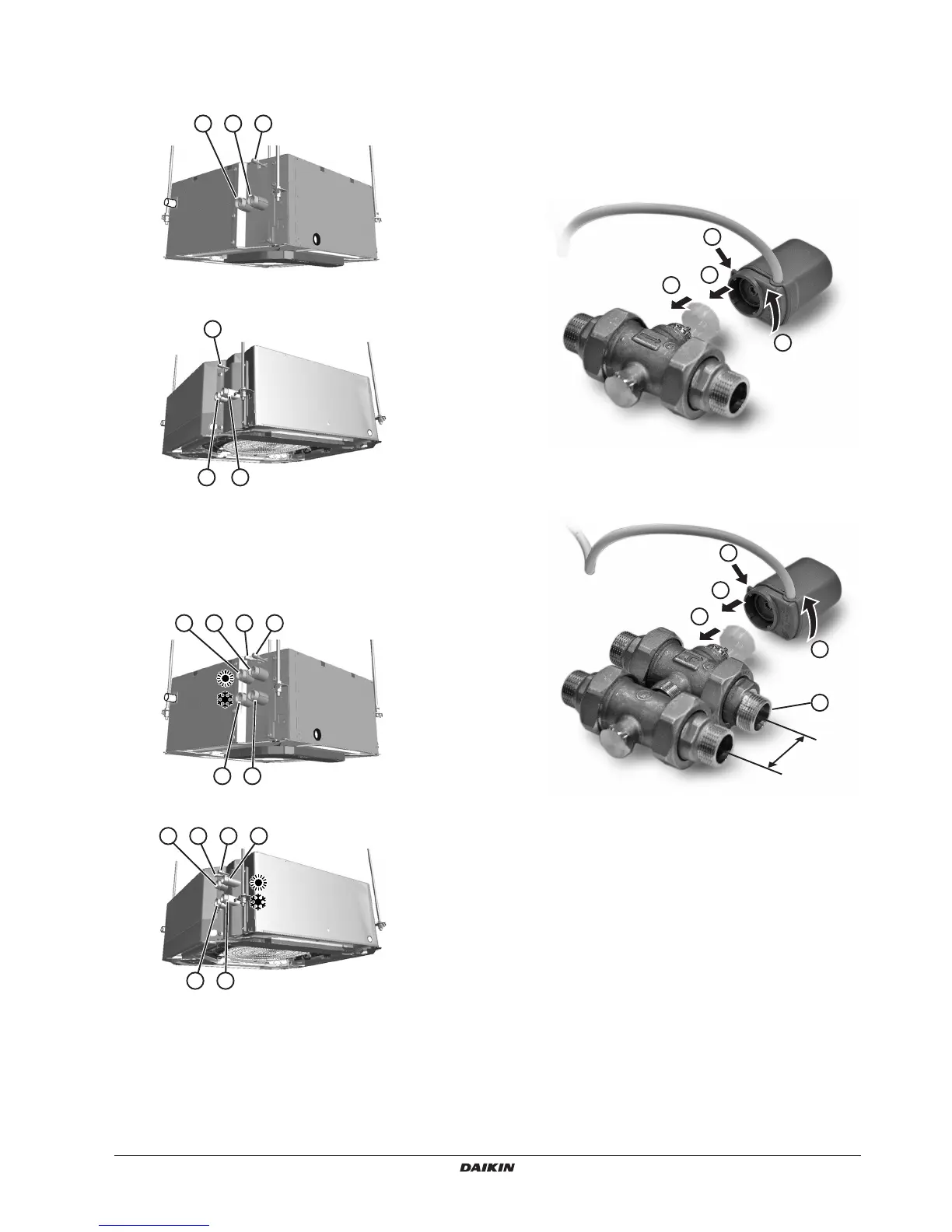 DAIKIN