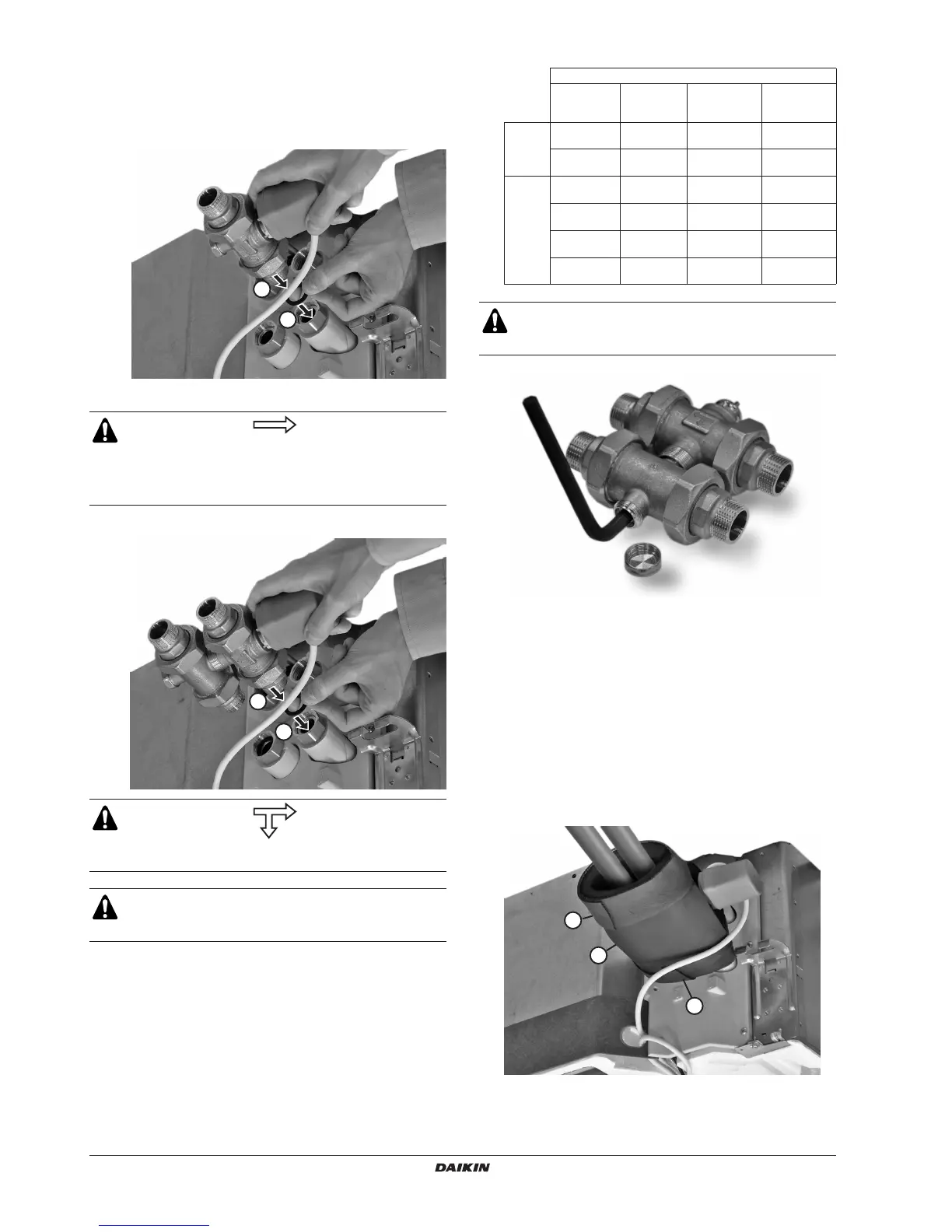 DAIKIN