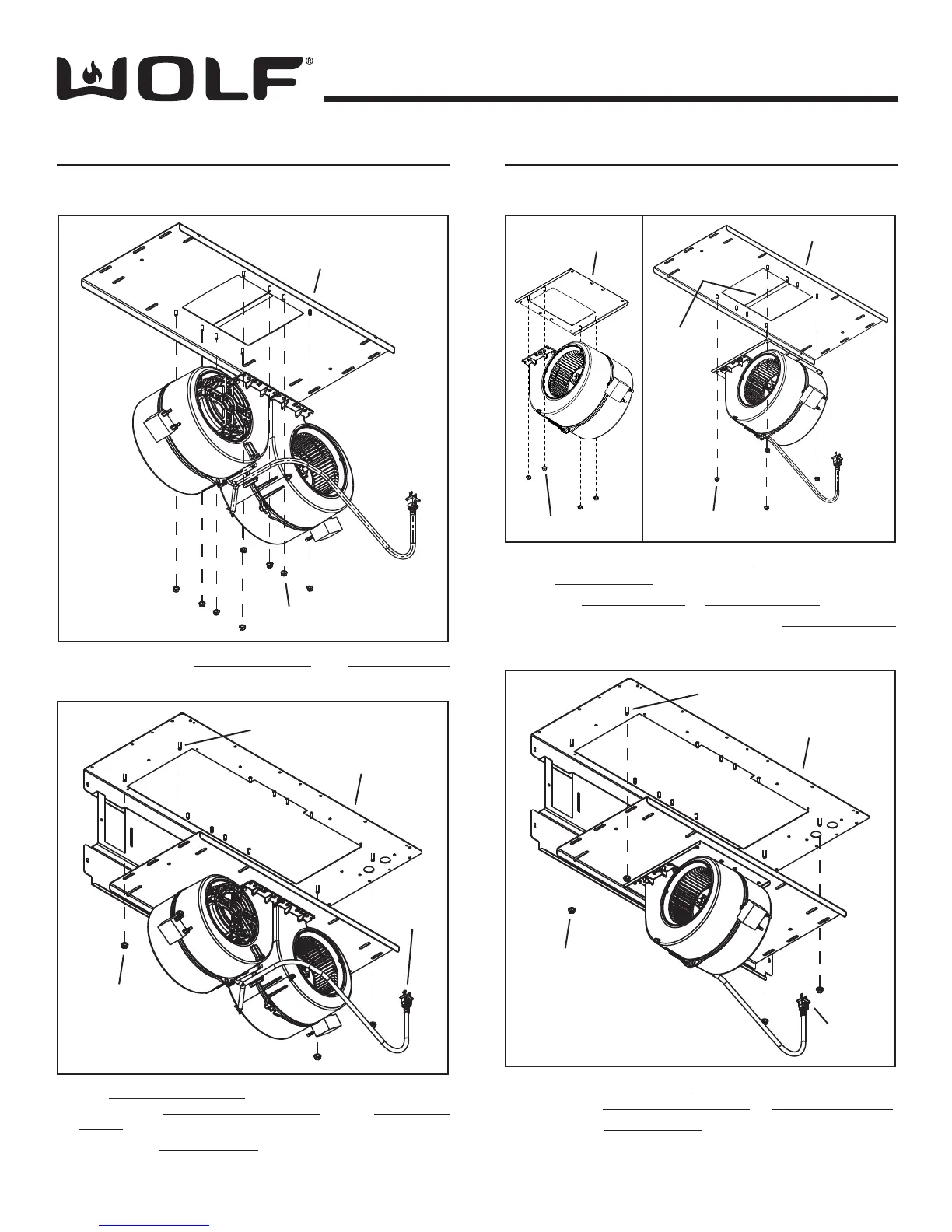 WOLF®