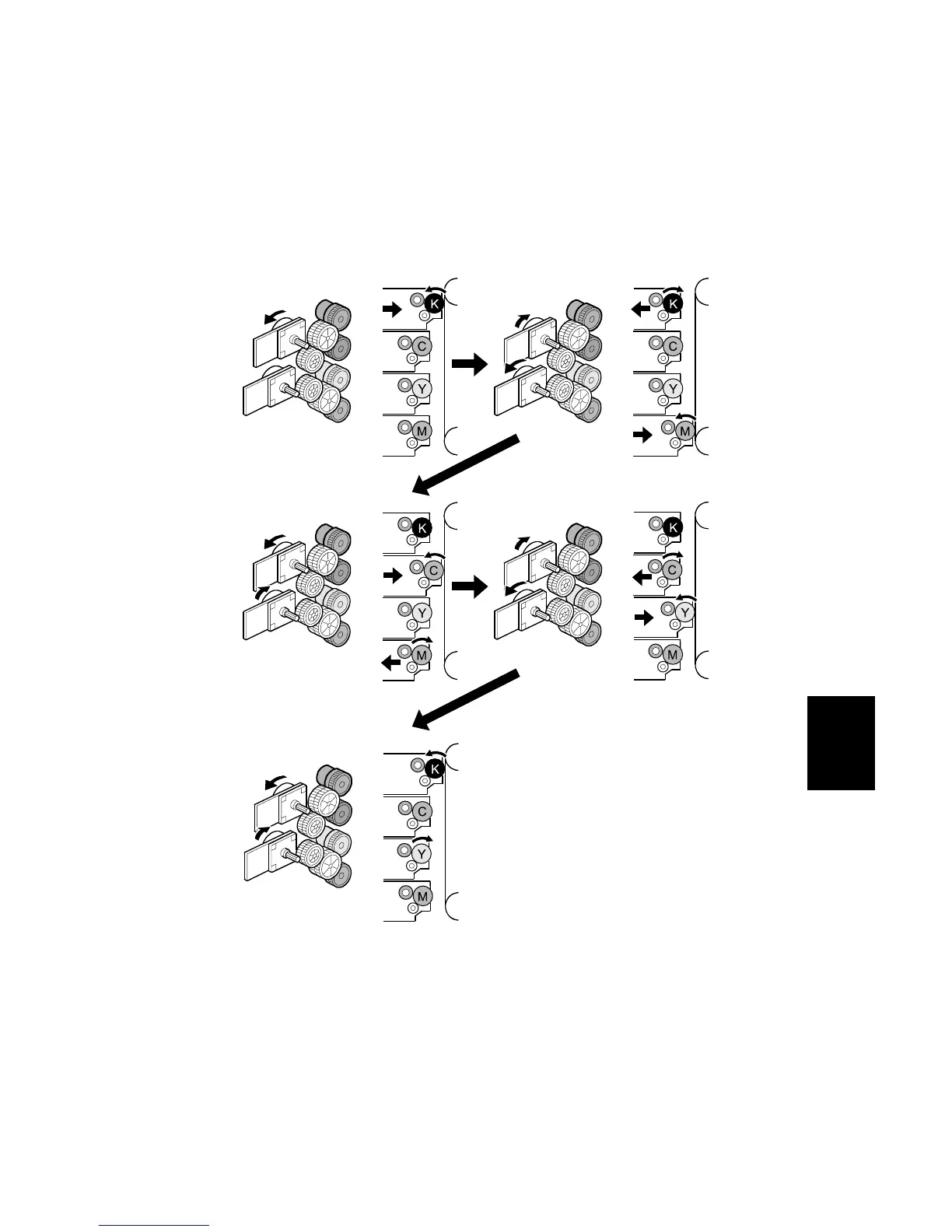 K
C
Y
M

K
C
Y
M

K
C
Y
M

K
C
Y
M

K
C
Y
M