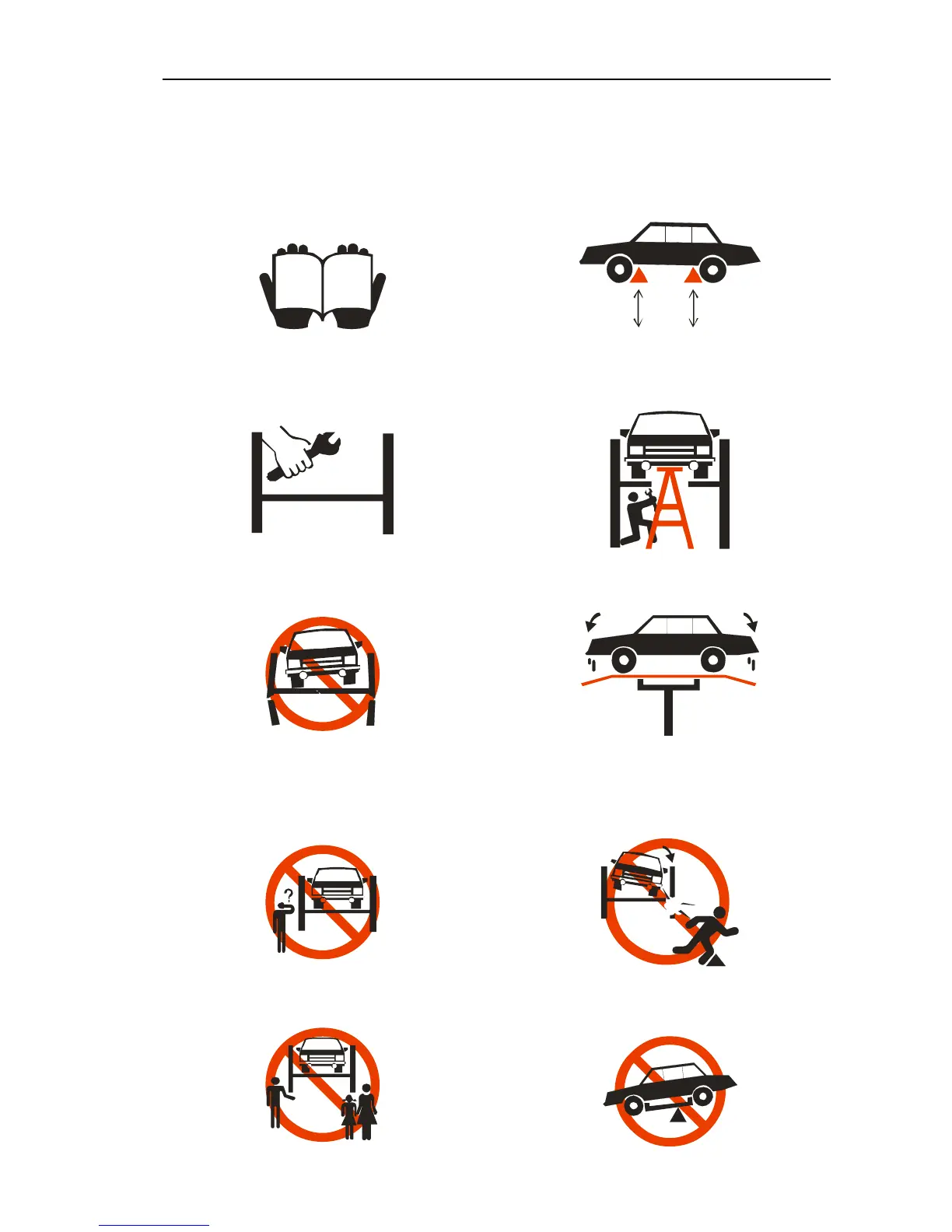 ?