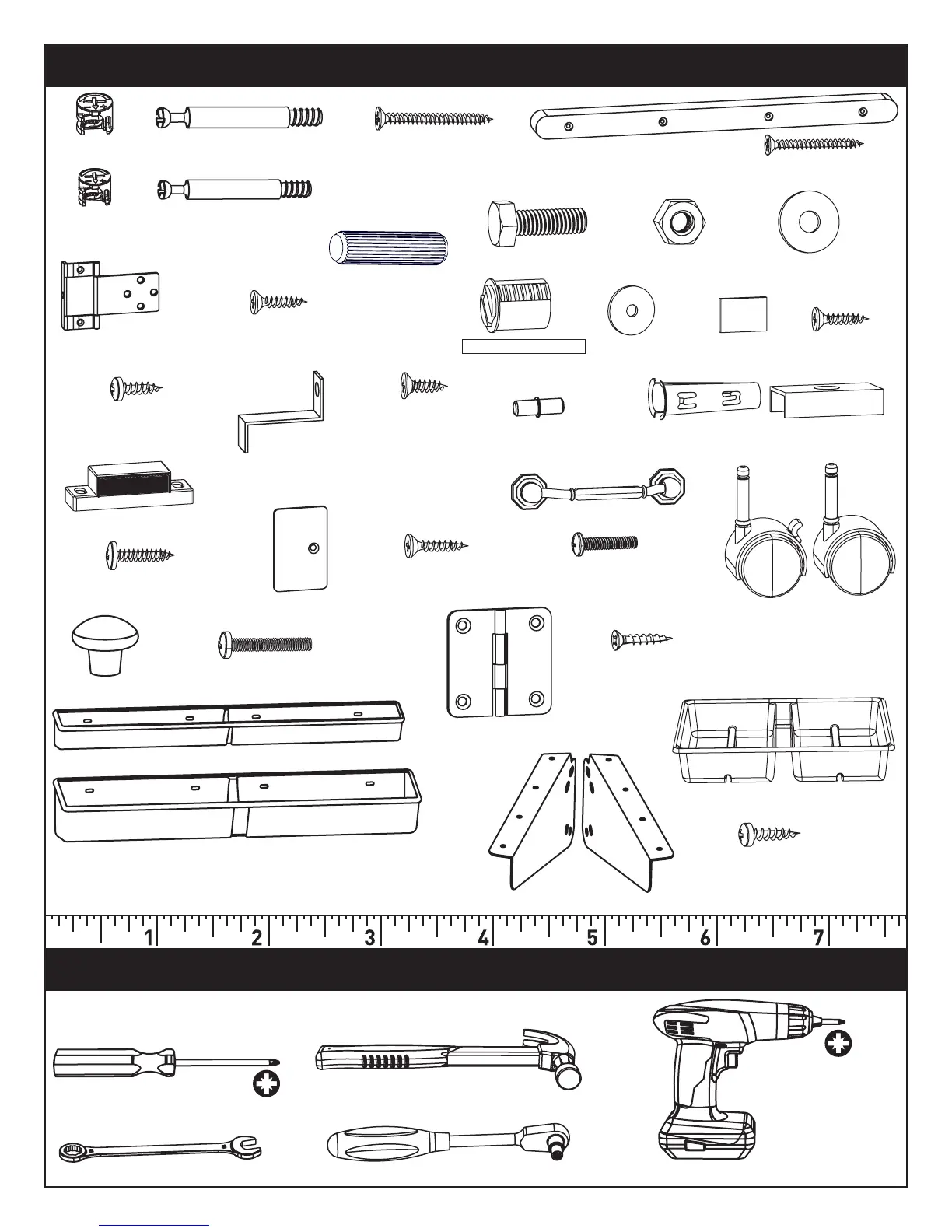 1 2 3 4 5 6 7