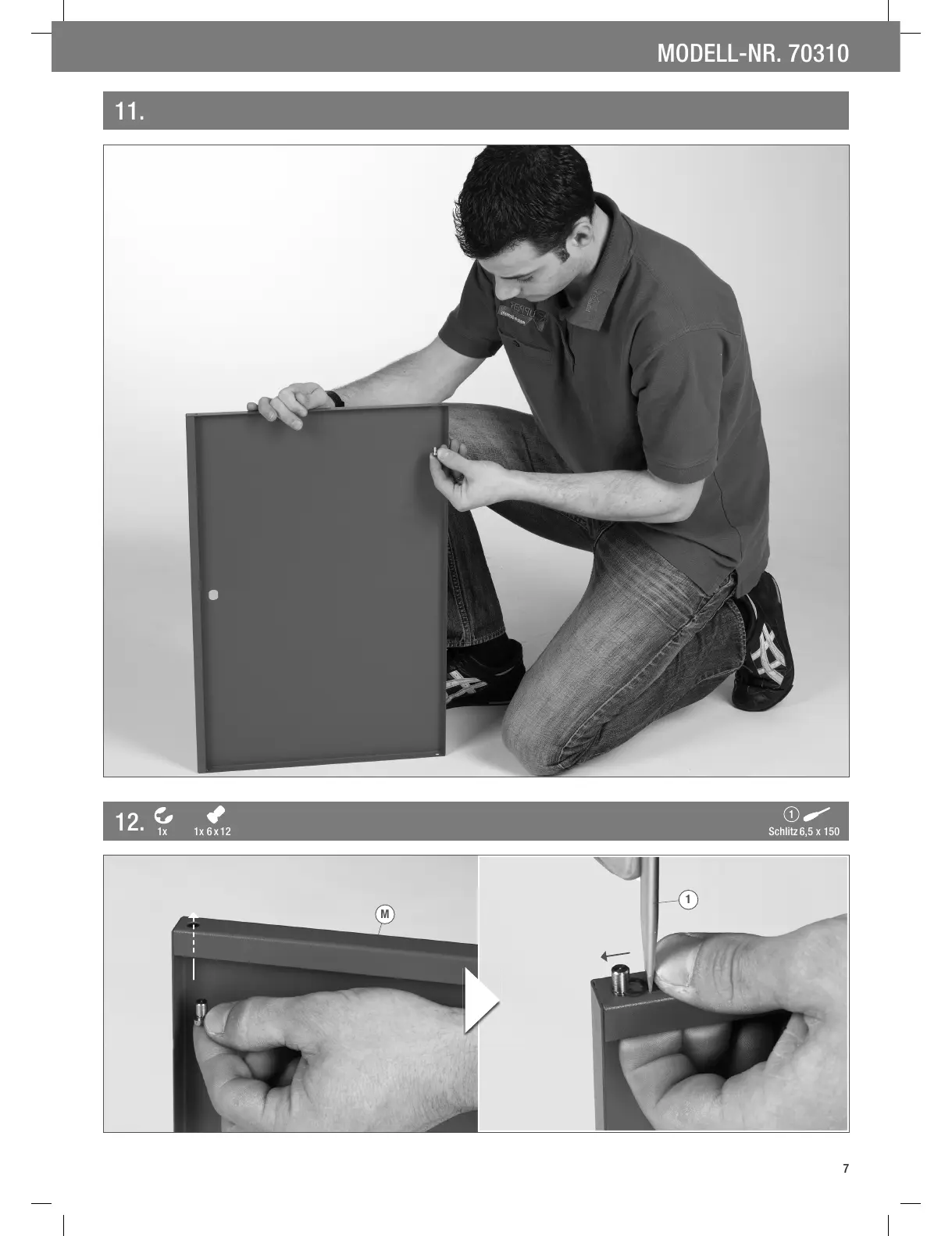 MODELL-NR. 70310

11.

12. 1x 1x 6 x 12

1
Schlitz 6,5 x 150

M

1

7