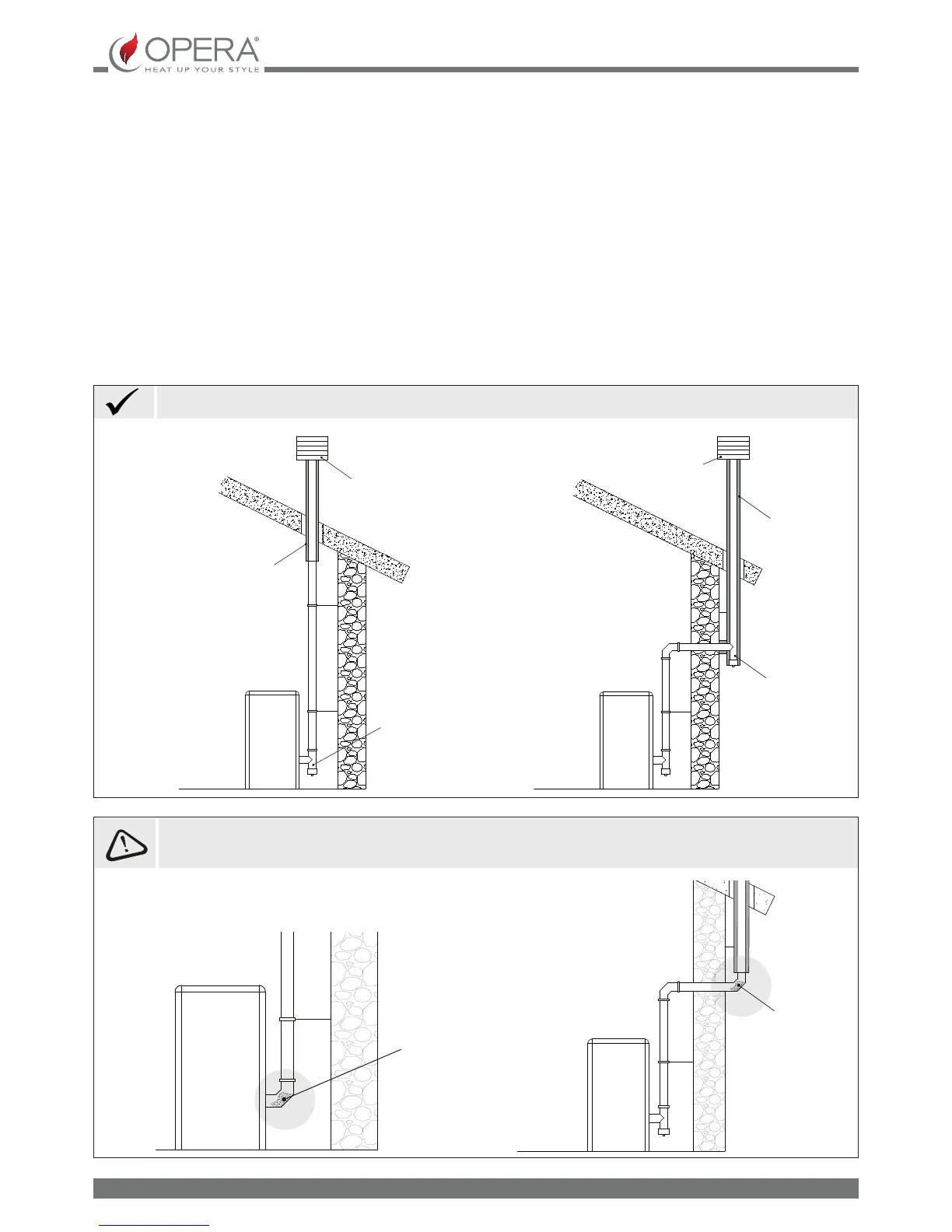 OPERA®
HEAT UP YOUR STYLE