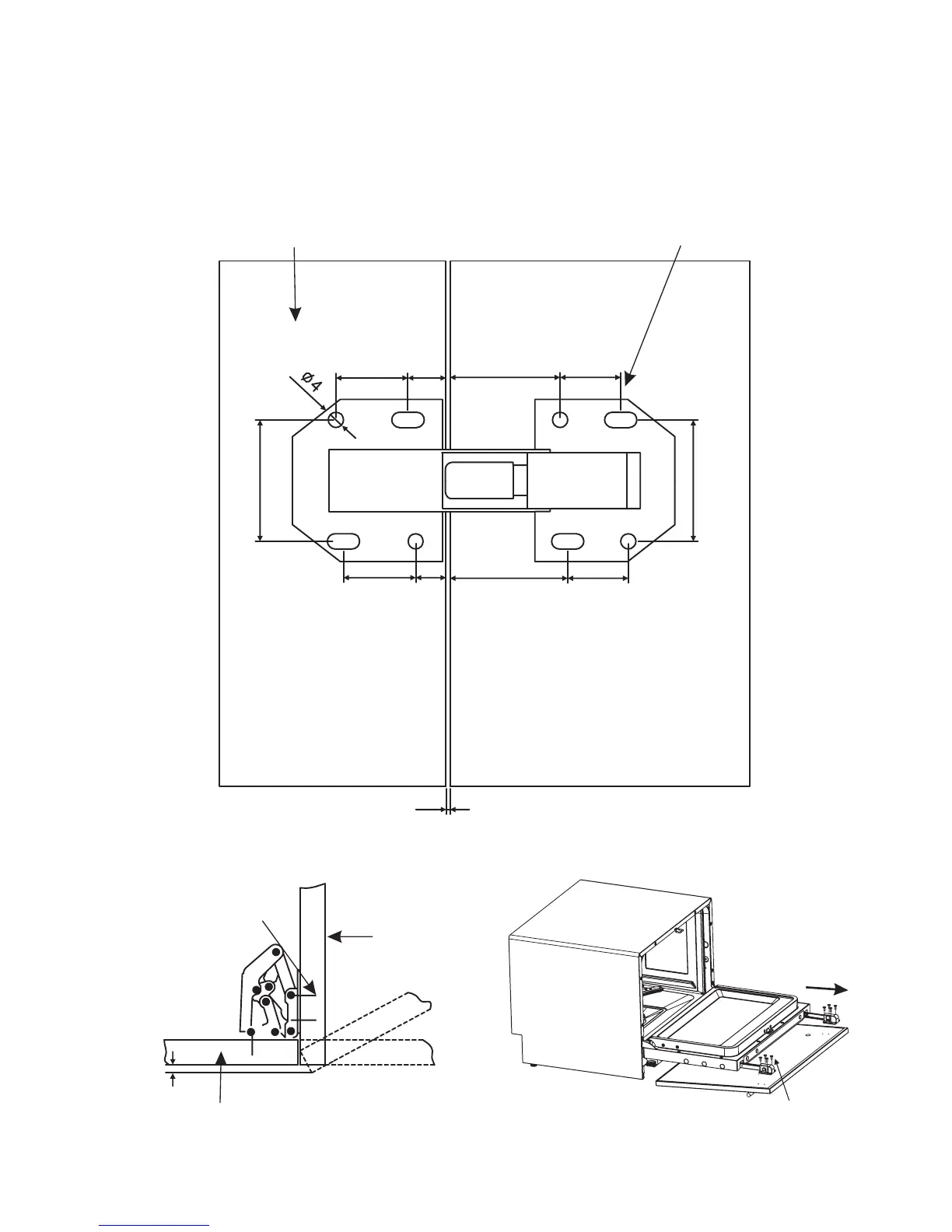 $\phi 4$