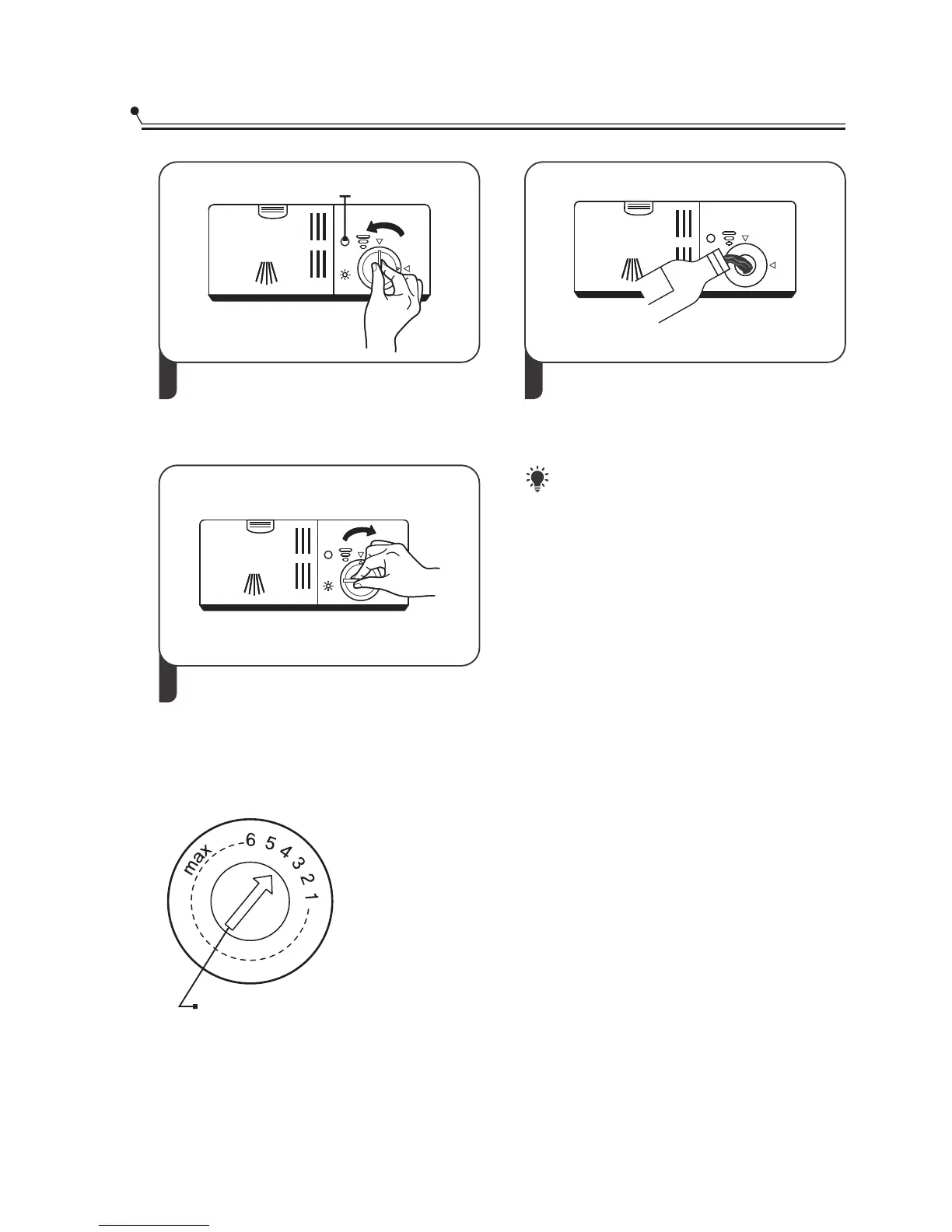 max 6 5 4 3 2 1