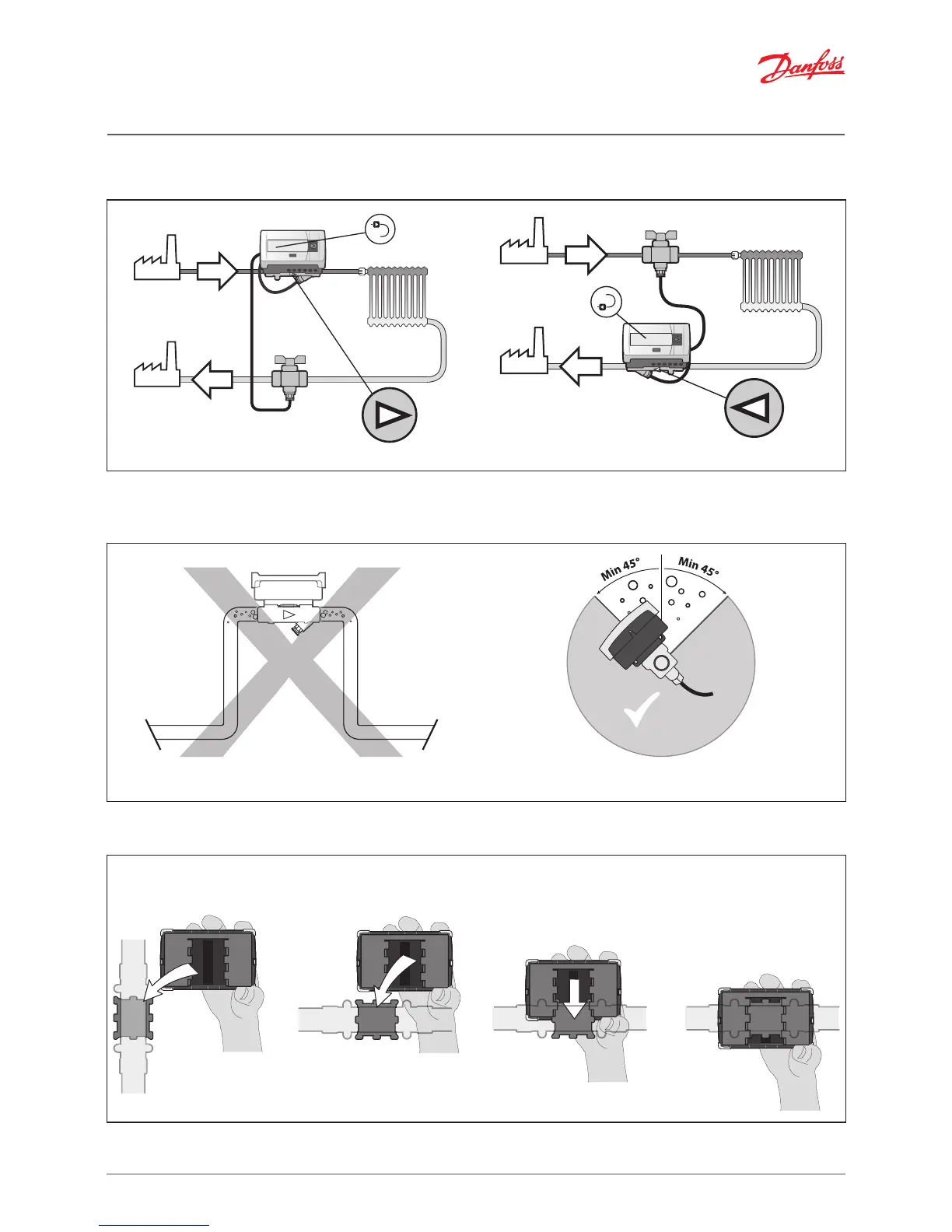 Danfoss

Min 45°

Min 45°