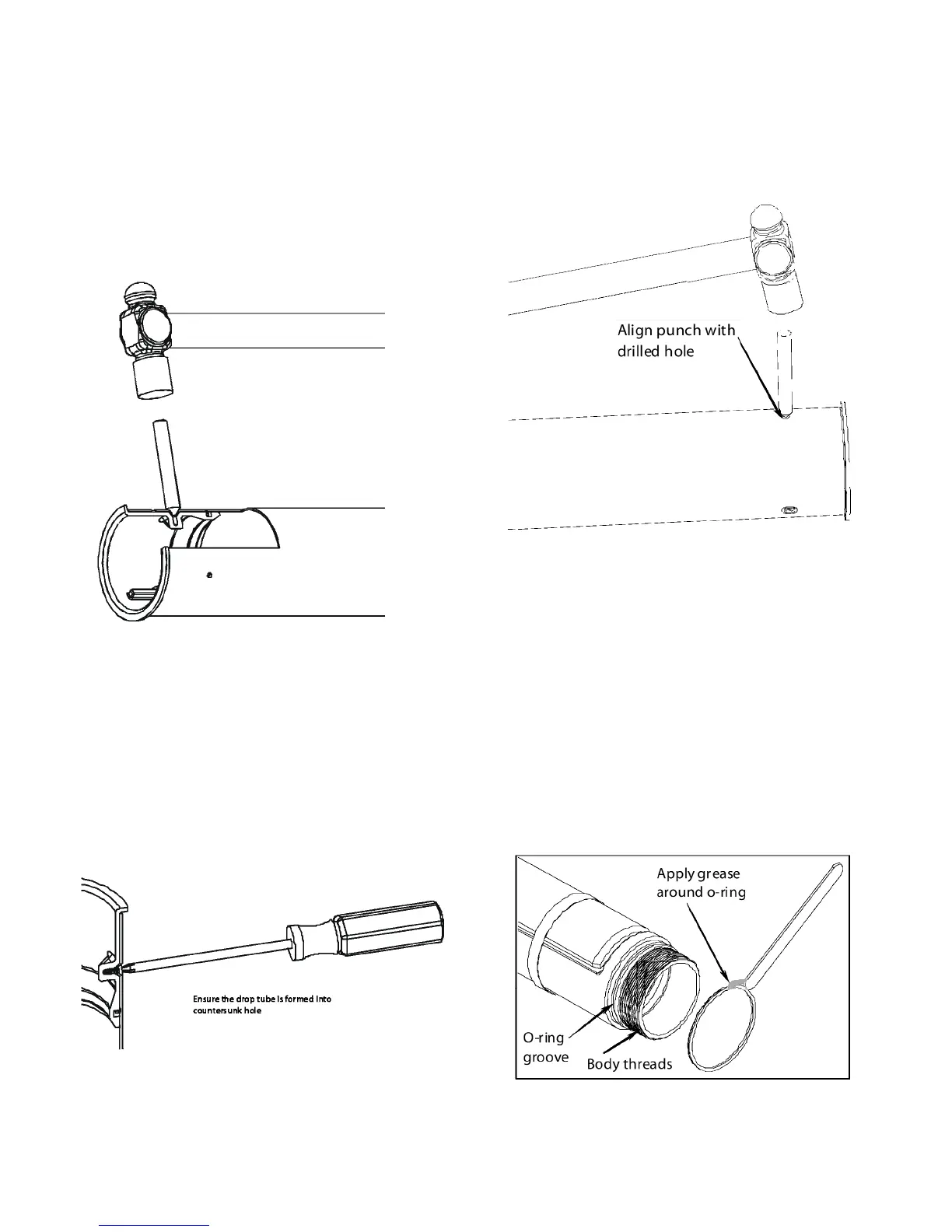 Align punch with drilled hole

Ensure the drop tube is formed into countersunk hole

Apply grease around o-ring

O-ring groove

Body threads