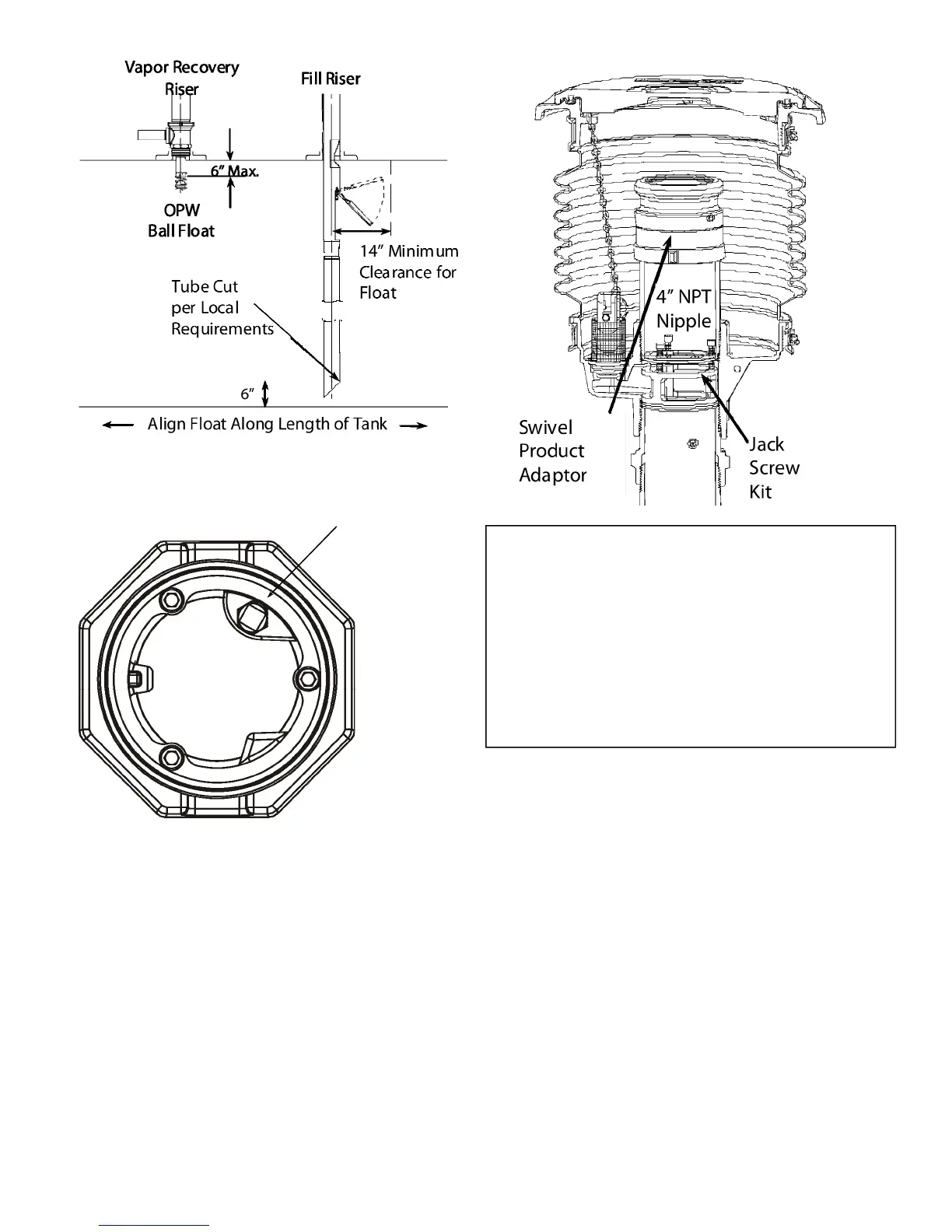 Vapor Recovery Riser

Fill Riser

6" Max.

OPW Ball Float

14" Minimum Clearance for Float

Tube Cut per Local Requirements

6"

Align Float Along Length of Tank

4" NPT Nipple

Swivel Product Adaptor

Jack Screw Kit