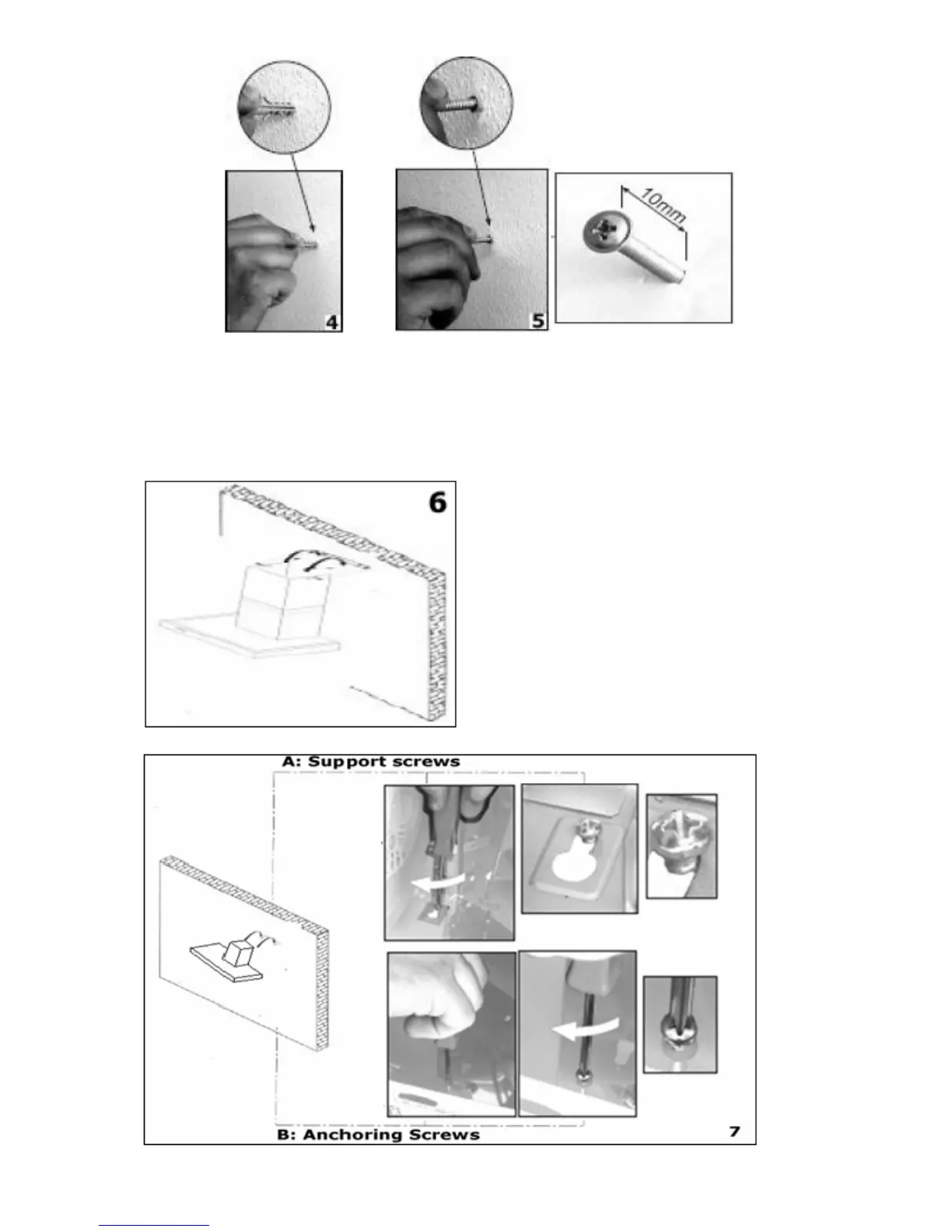 4

5

10mm

6

A: Support screws

B: Anchoring Screws

7