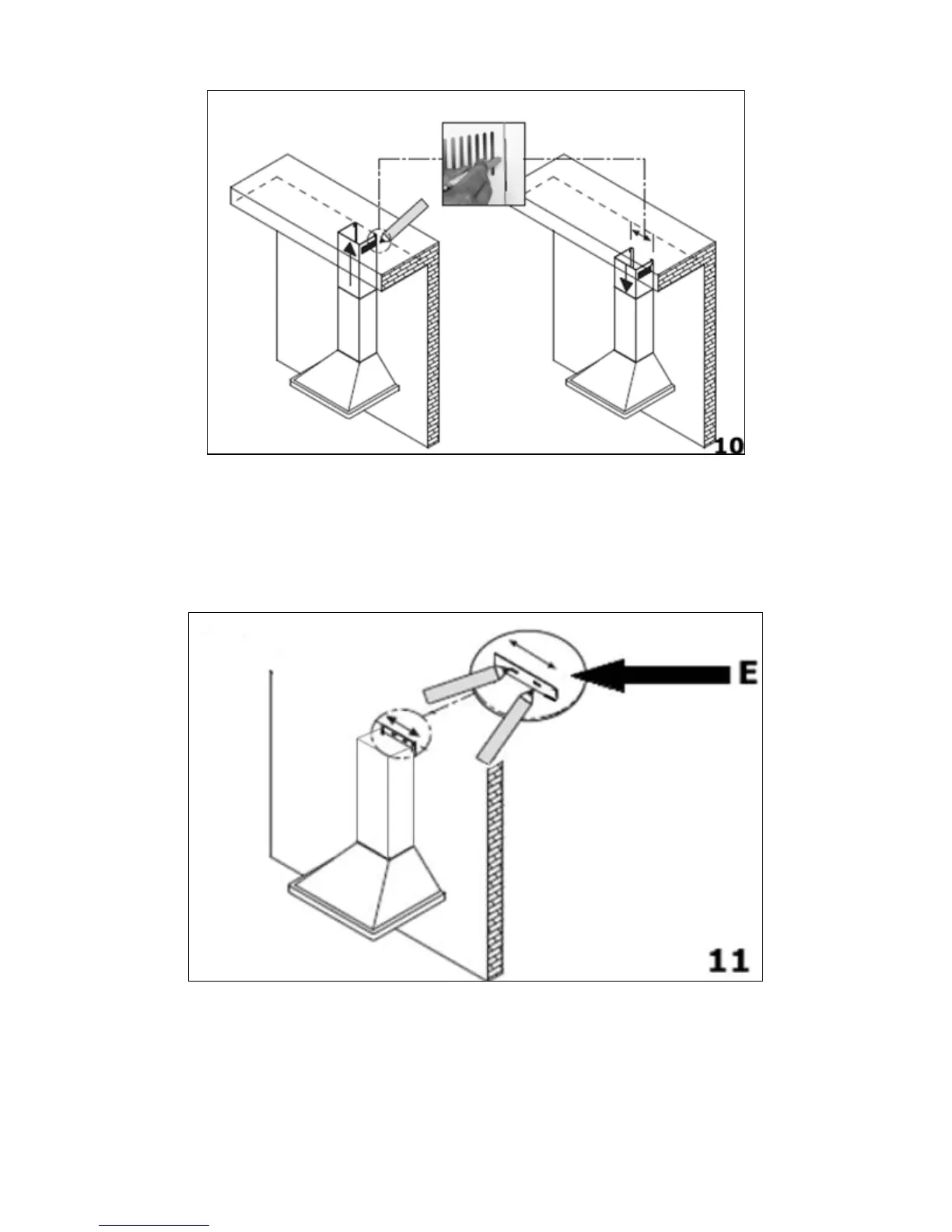 10

E

11