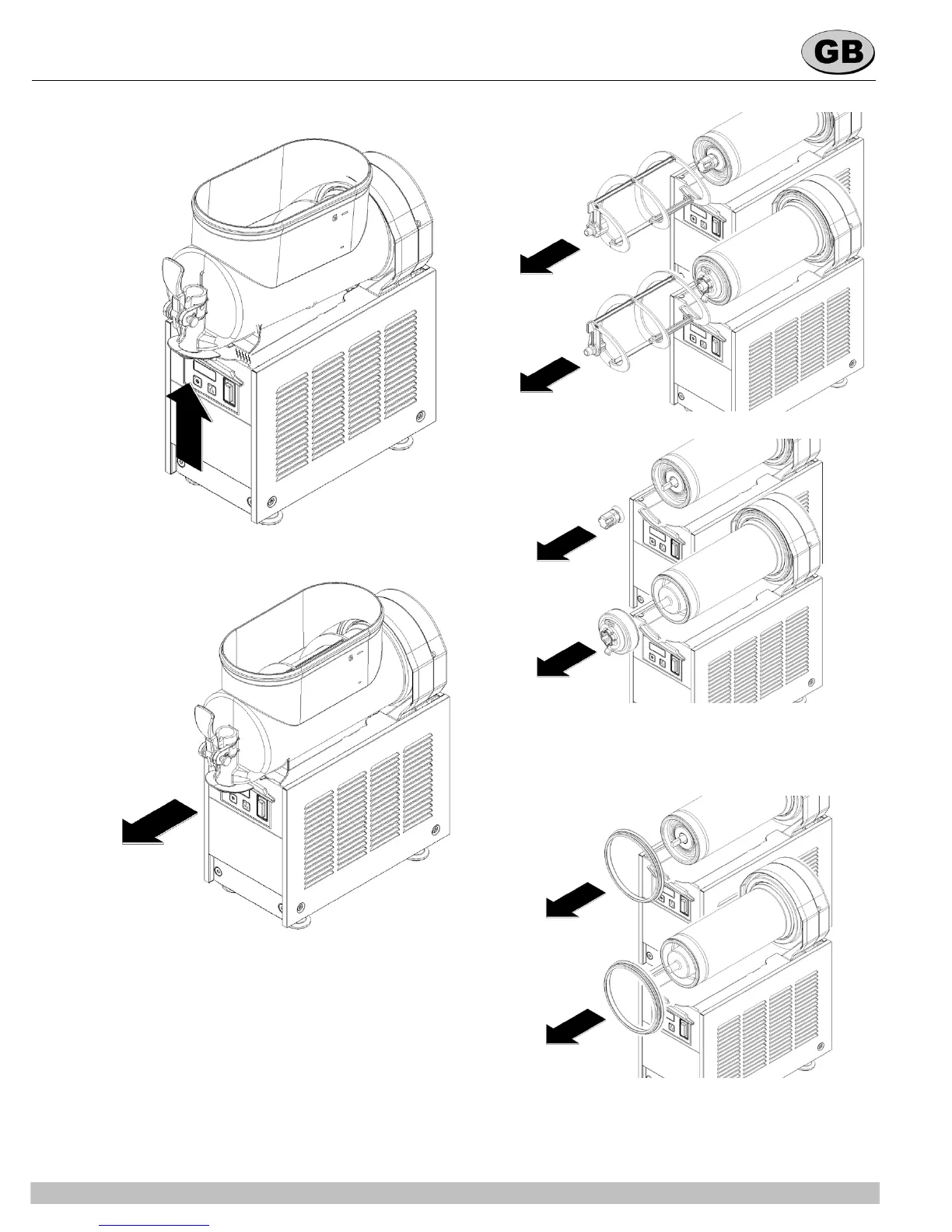 GB