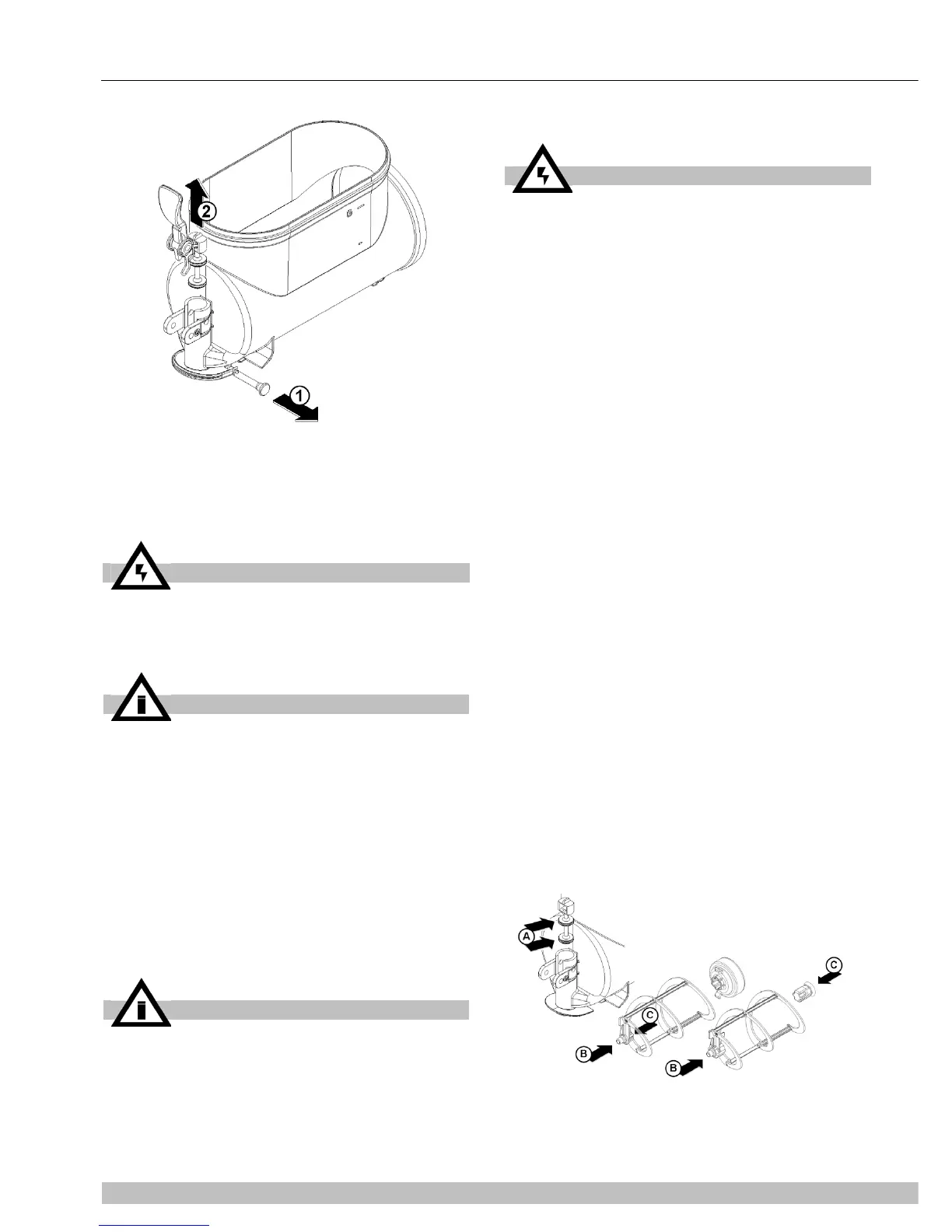 2

1

A

C

C

B

B