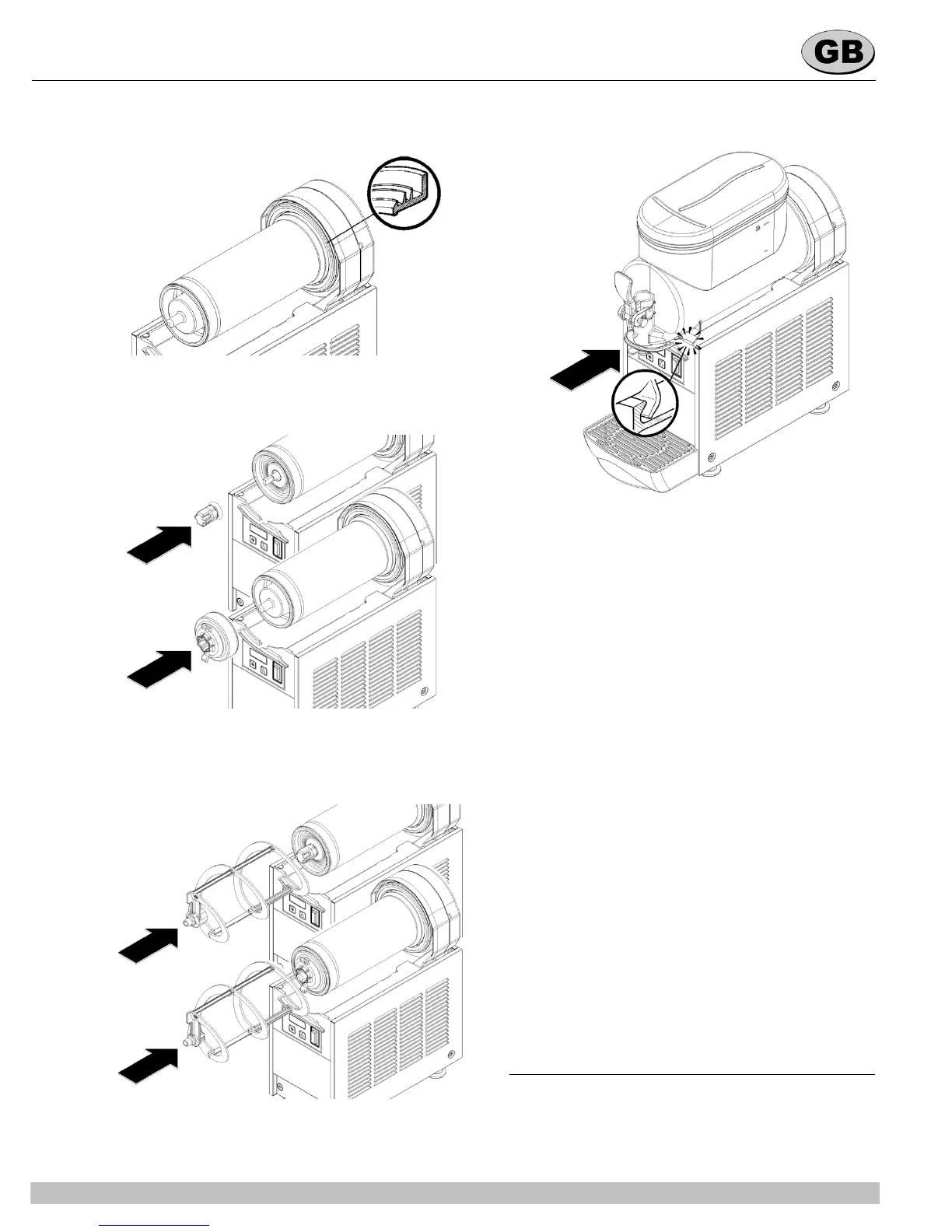 GB