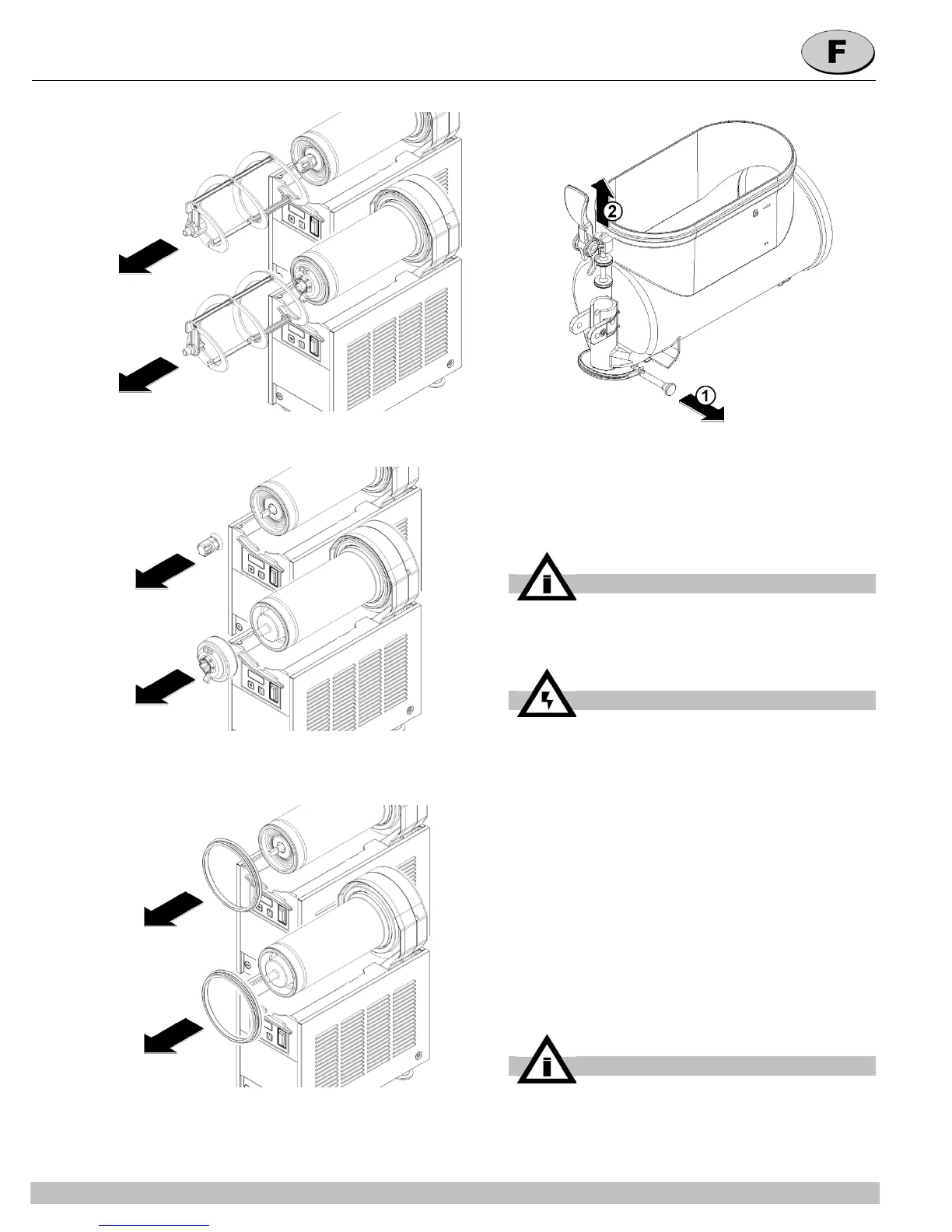 F

2

1