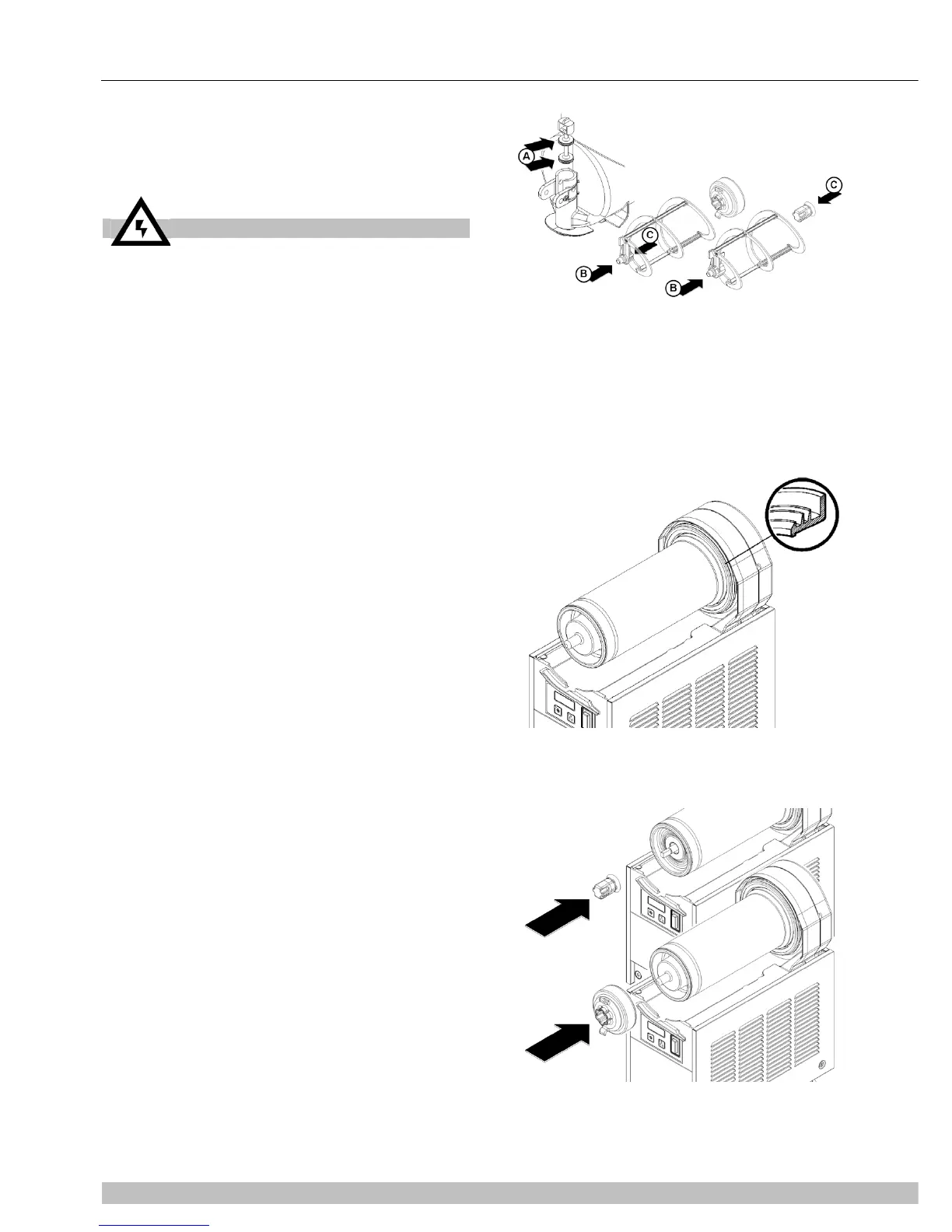 A

C

C

B

B