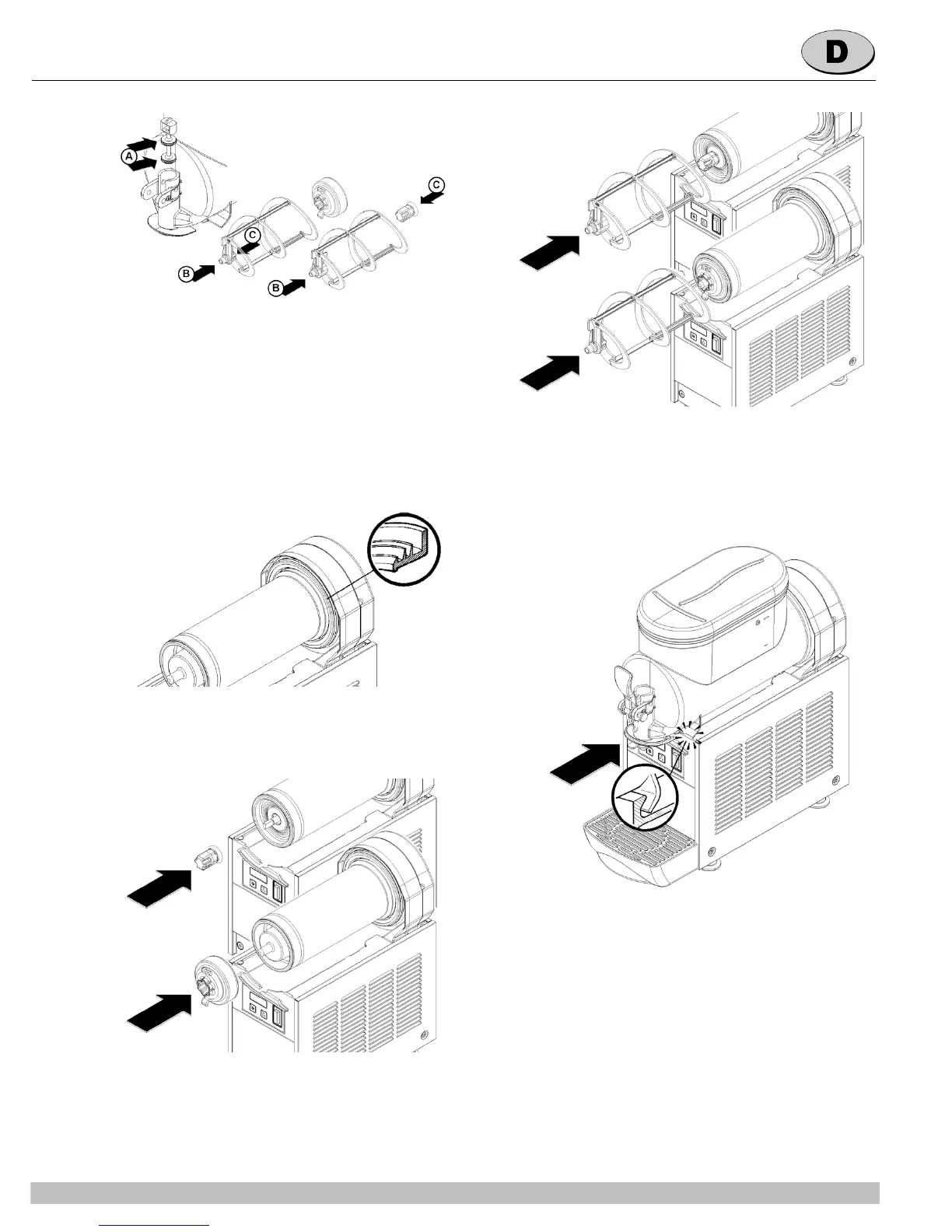 D

A

C

C

B

B