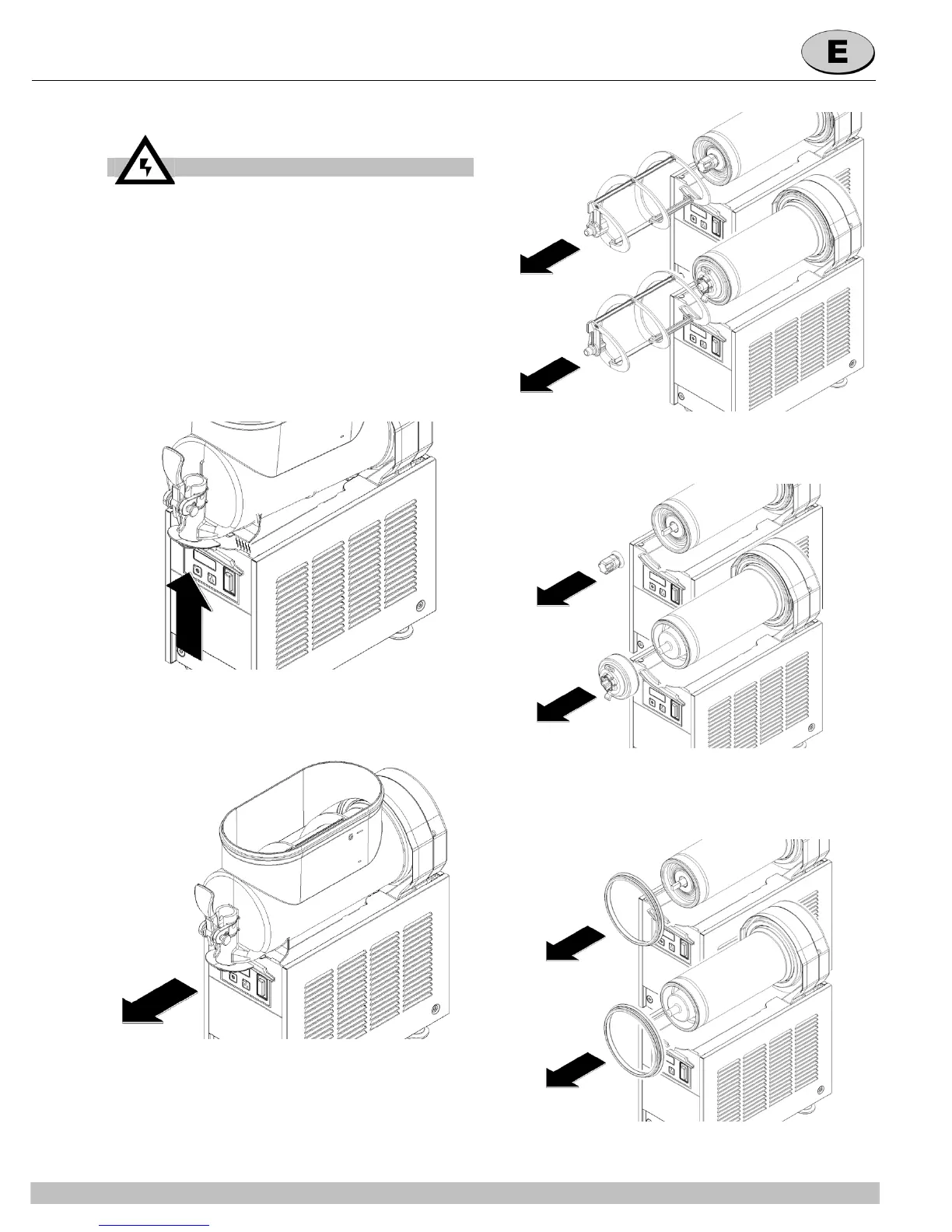 E