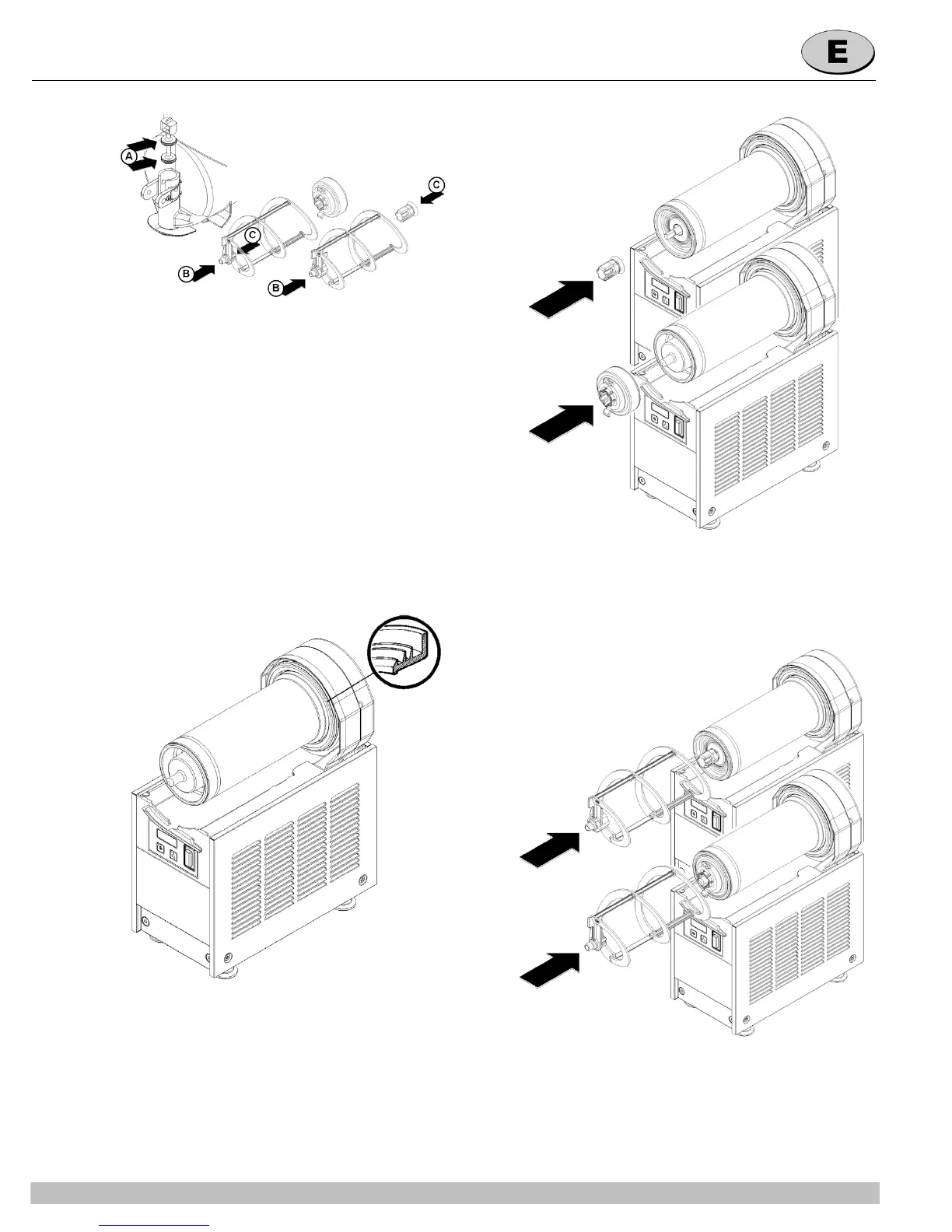 E

A

C

C

B

B