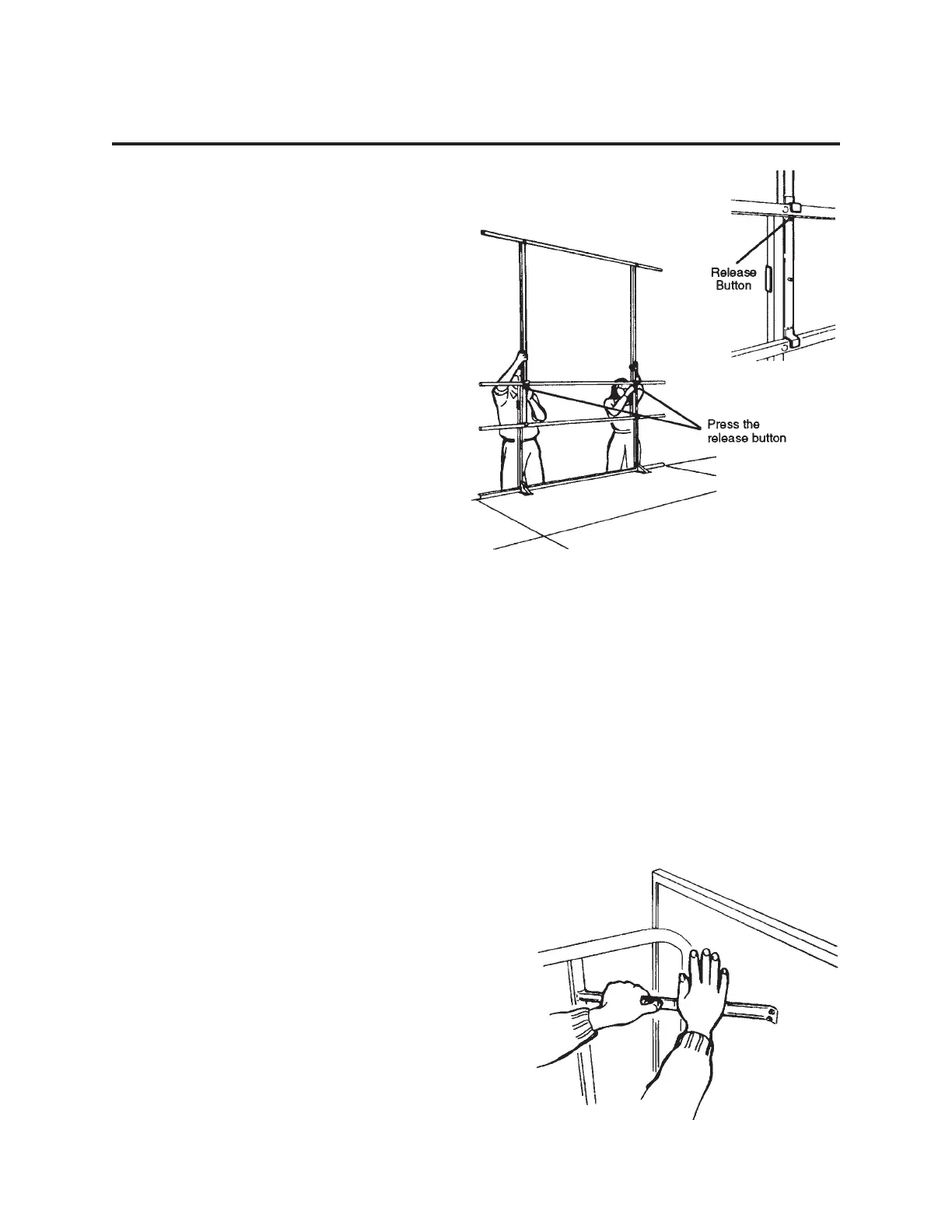 Release Button

Press the release button