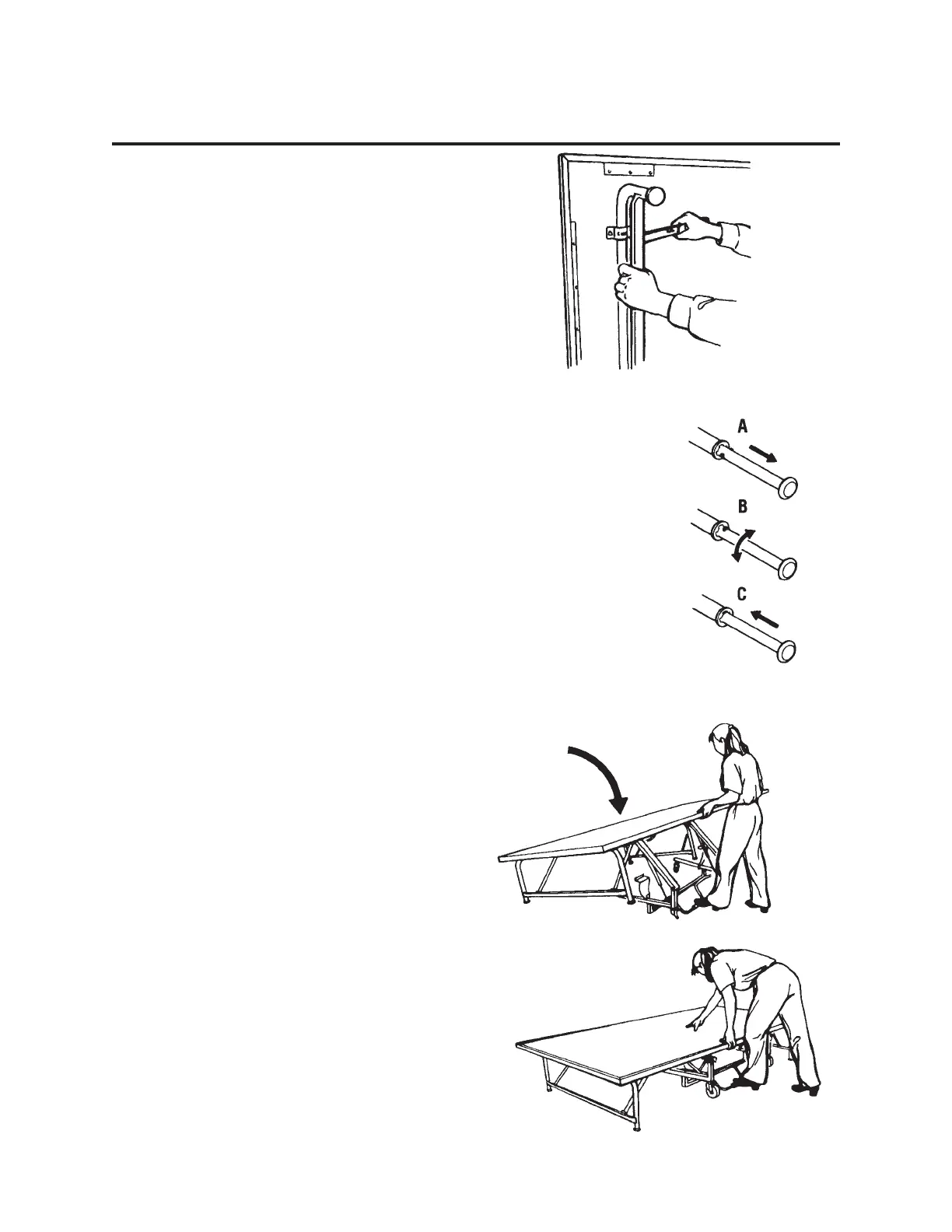 A

B

C