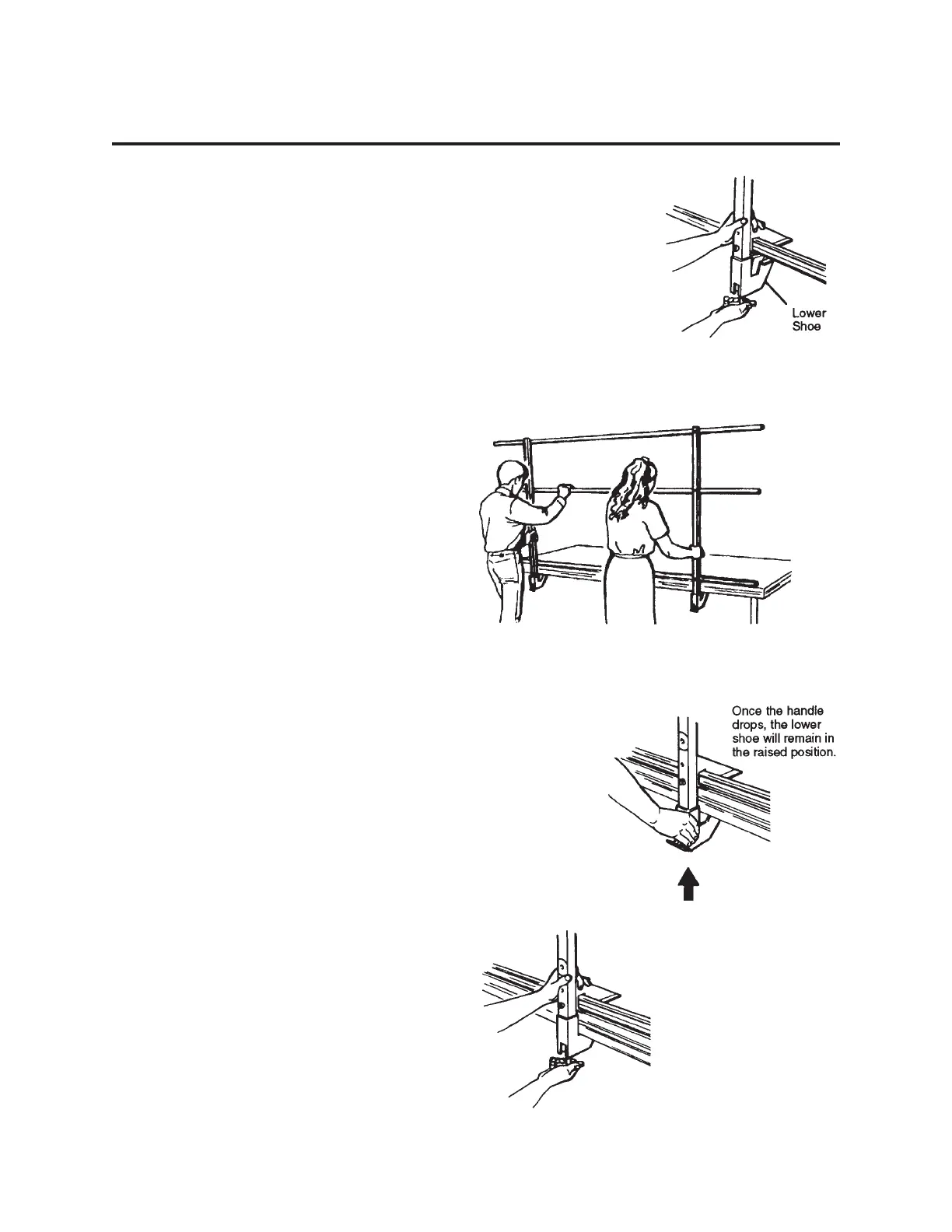 Lower Shoe

Once the handle drops, the lower shoe will remain in the raised position.