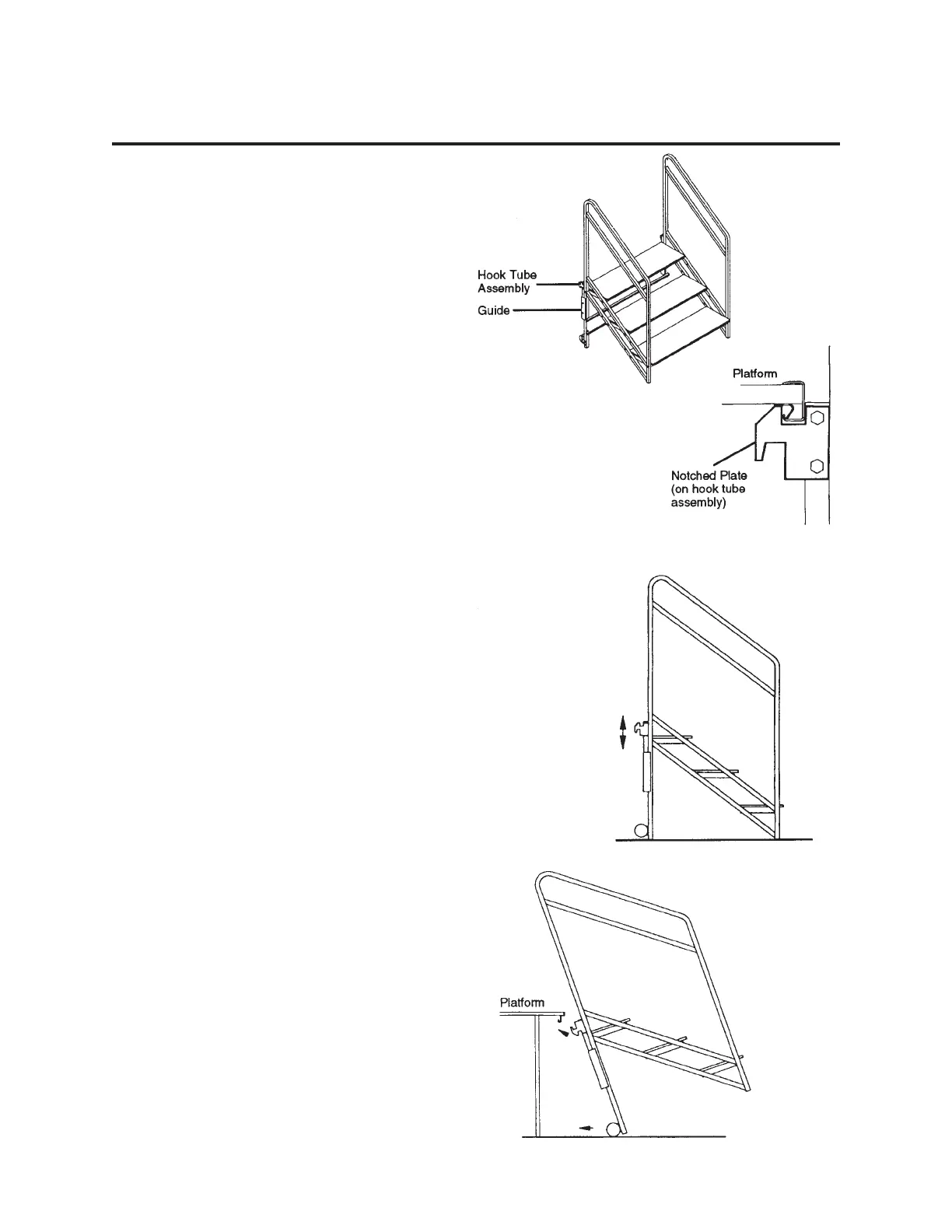 Hook Tube Assembly

Guide

Platform

Notched Plate (on hook tube assembly)

Platform