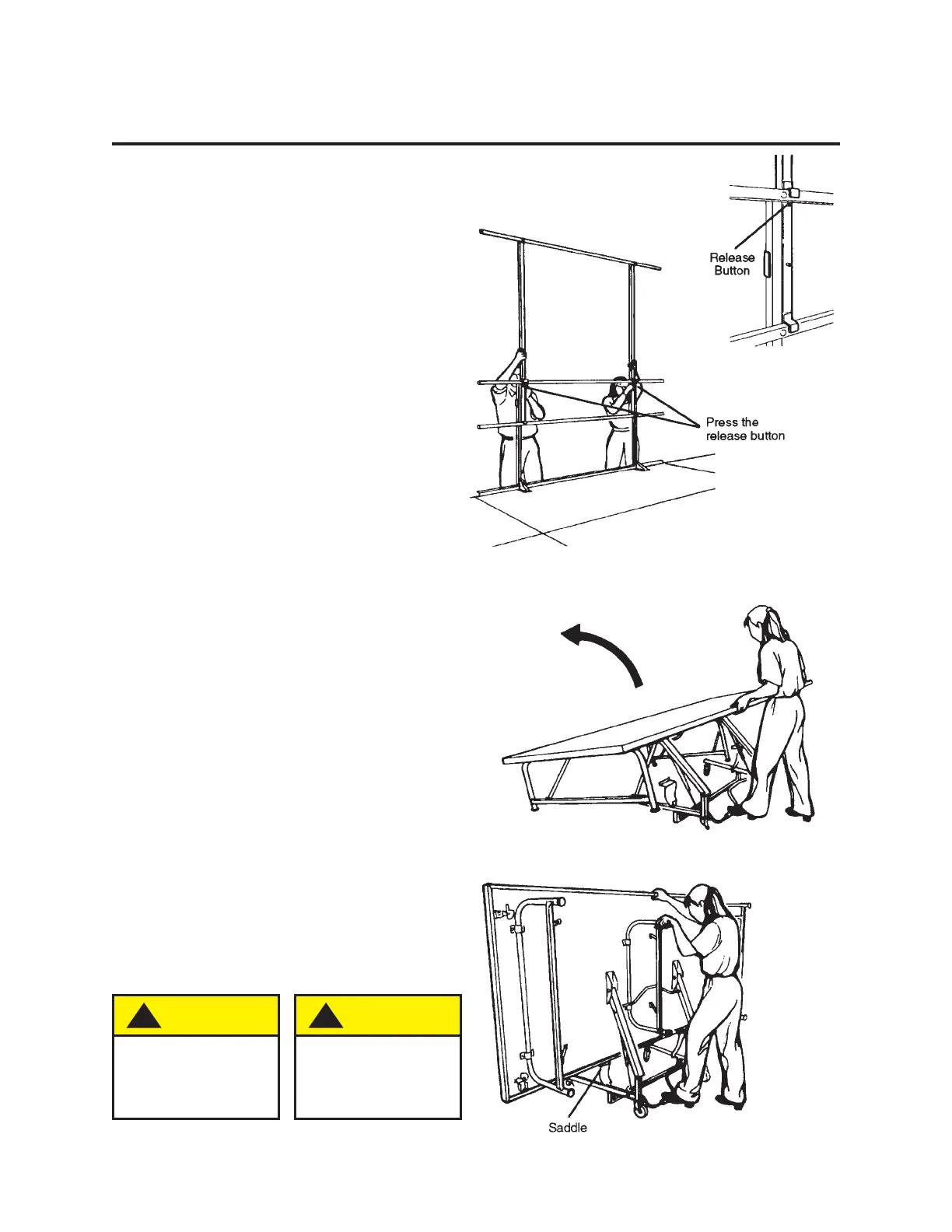 Release Button

Press the release button

Saddle