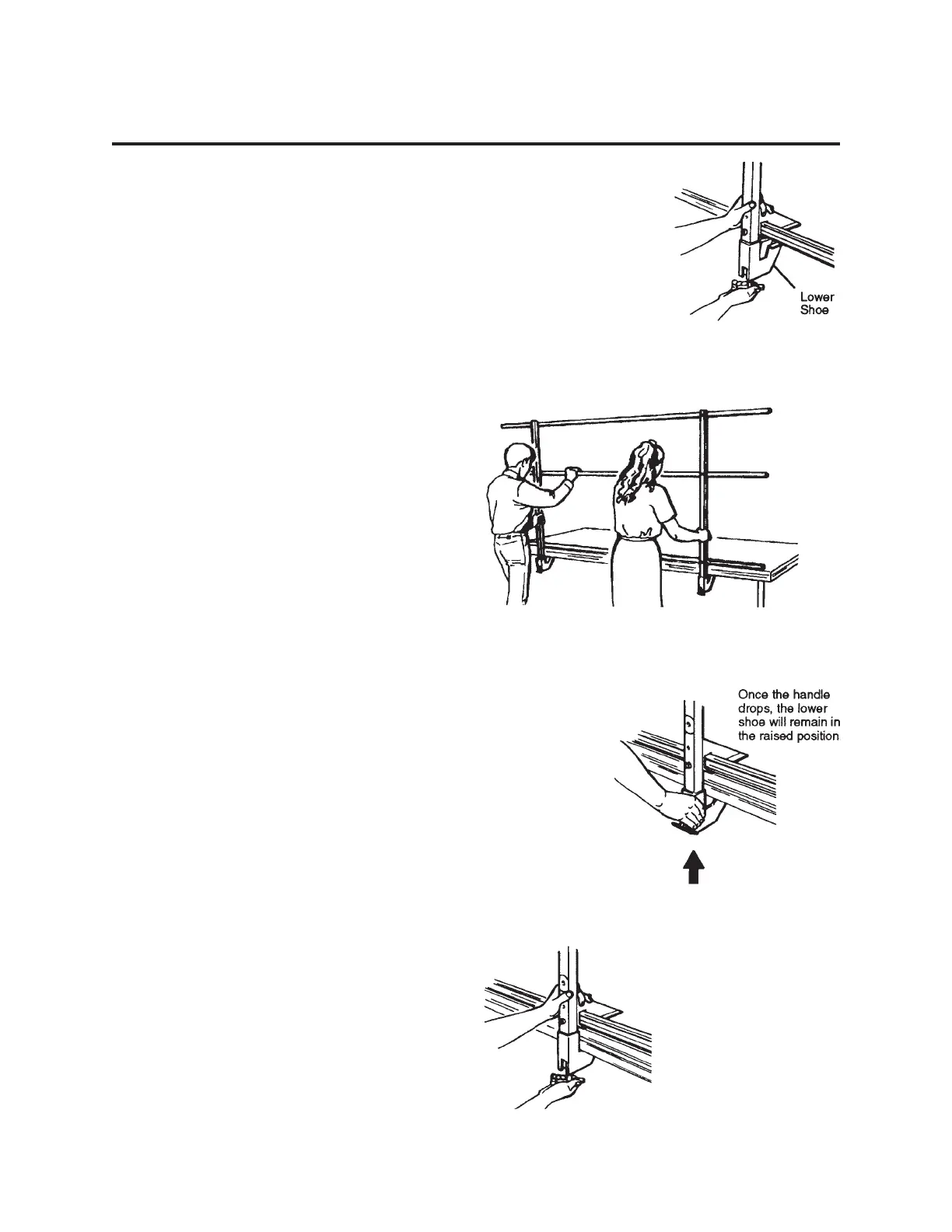 Lower Shoe

Once the handle drops, the lower shoe will remain in the raised position.