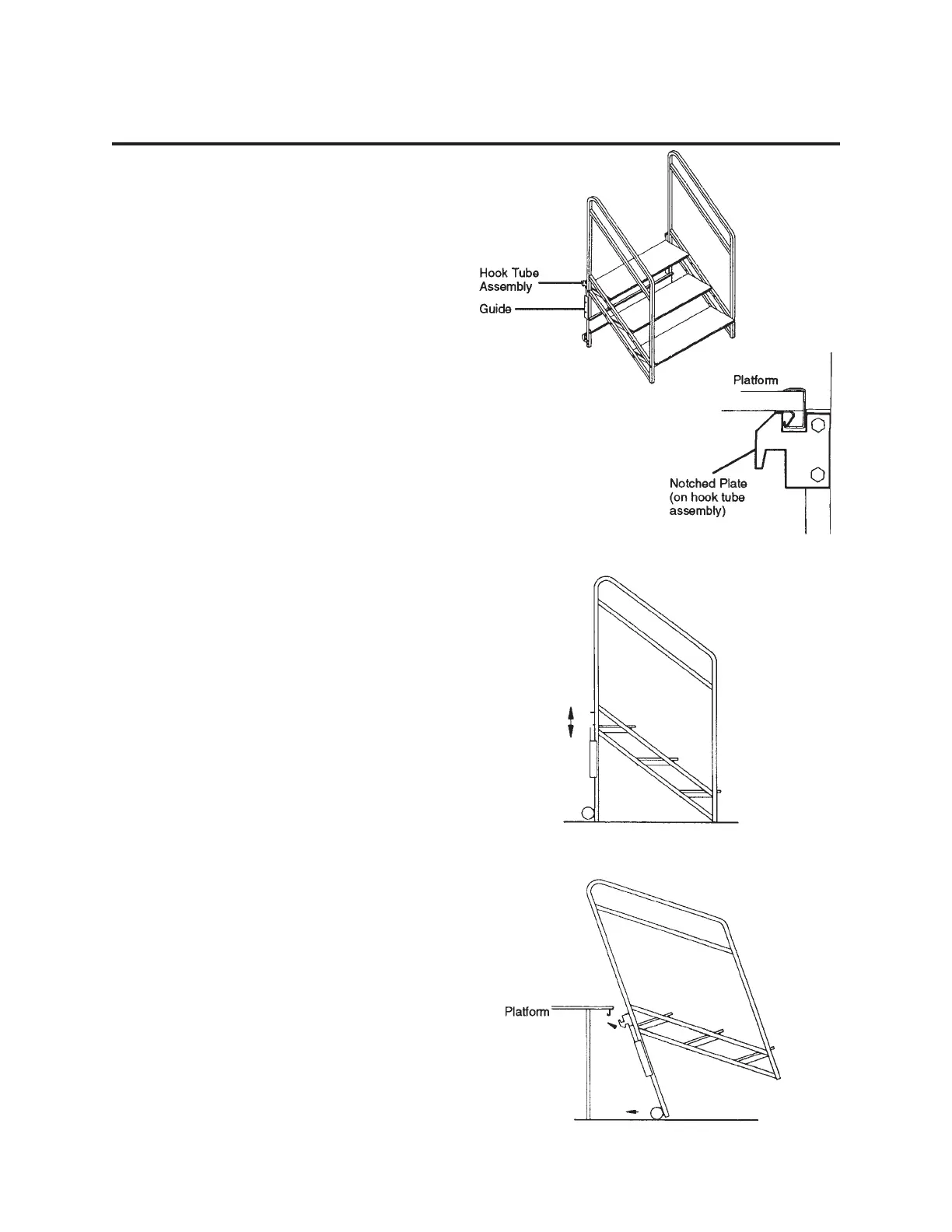 Hook Tube Assembly

Guide

Platform

Notched Plate (on hook tube assembly)

Platform