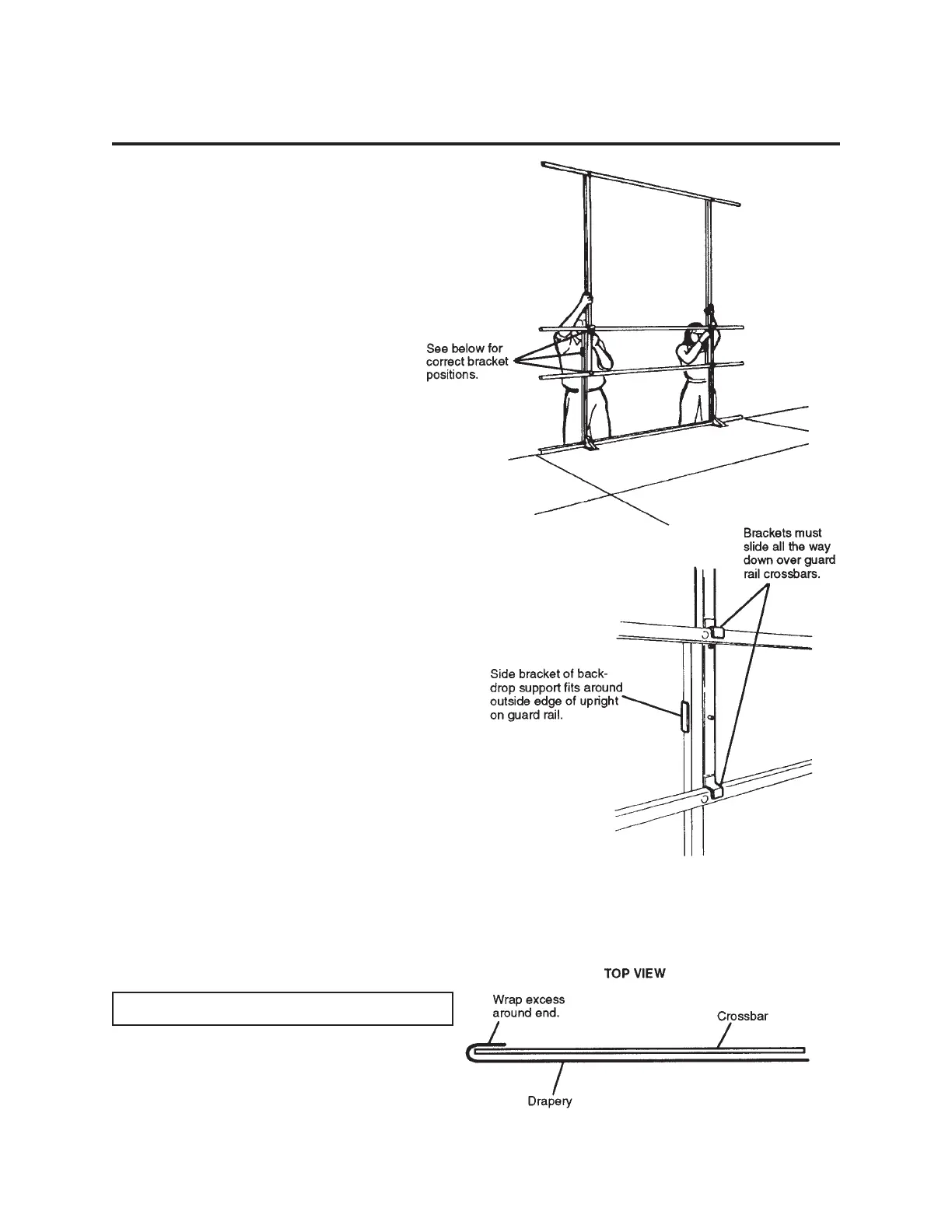 See below for correct bracket positions.

Brackets must slide all the way down over guard rail crossbars.

Side bracket of backdrop support fits around outside edge of upright on guard rail.

TOP VIEW

Wrap excess around end.

Crossbar

Drapery