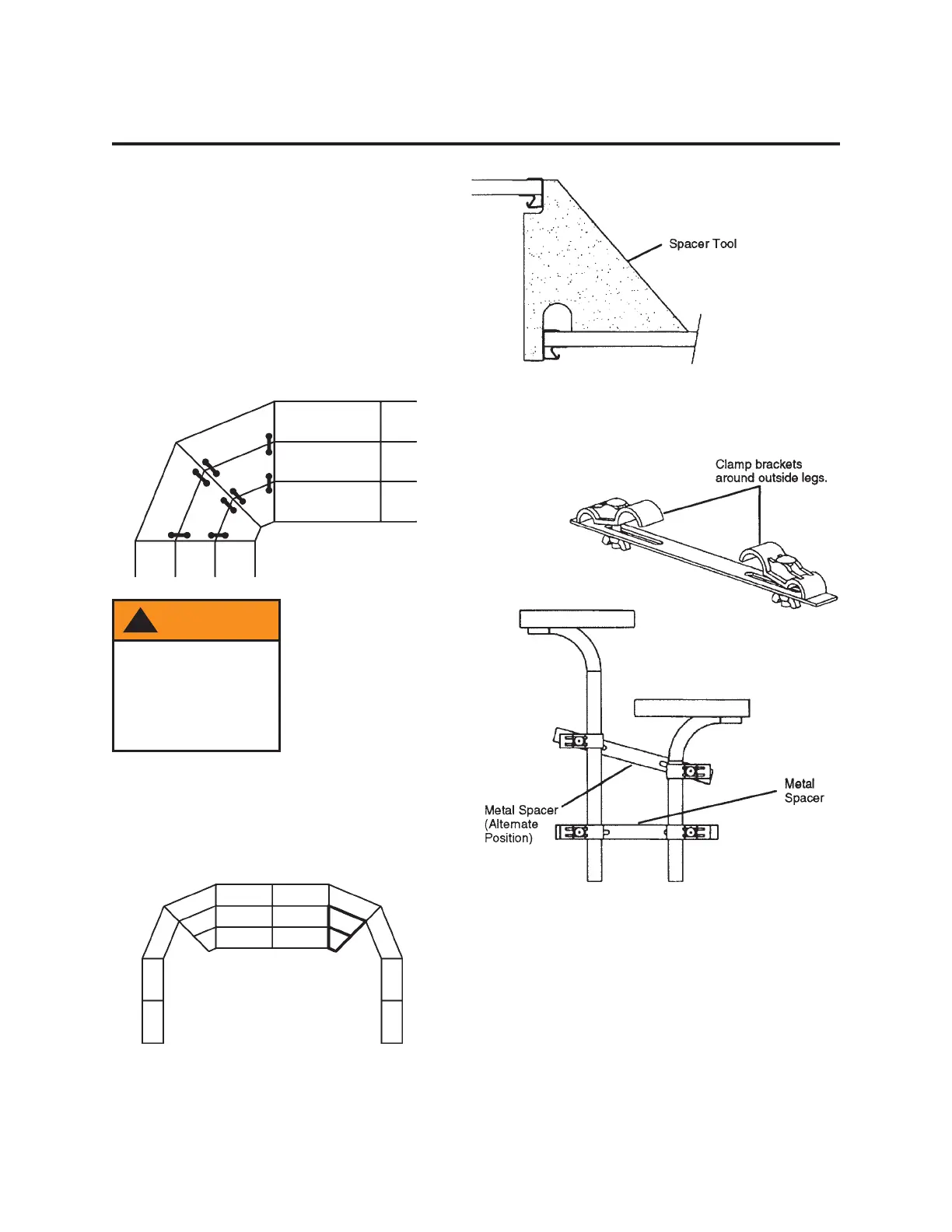 Spacer Tool

Clamp brackets around outside legs.

Metal Spacer (Alternate Position)

Metal Spacer