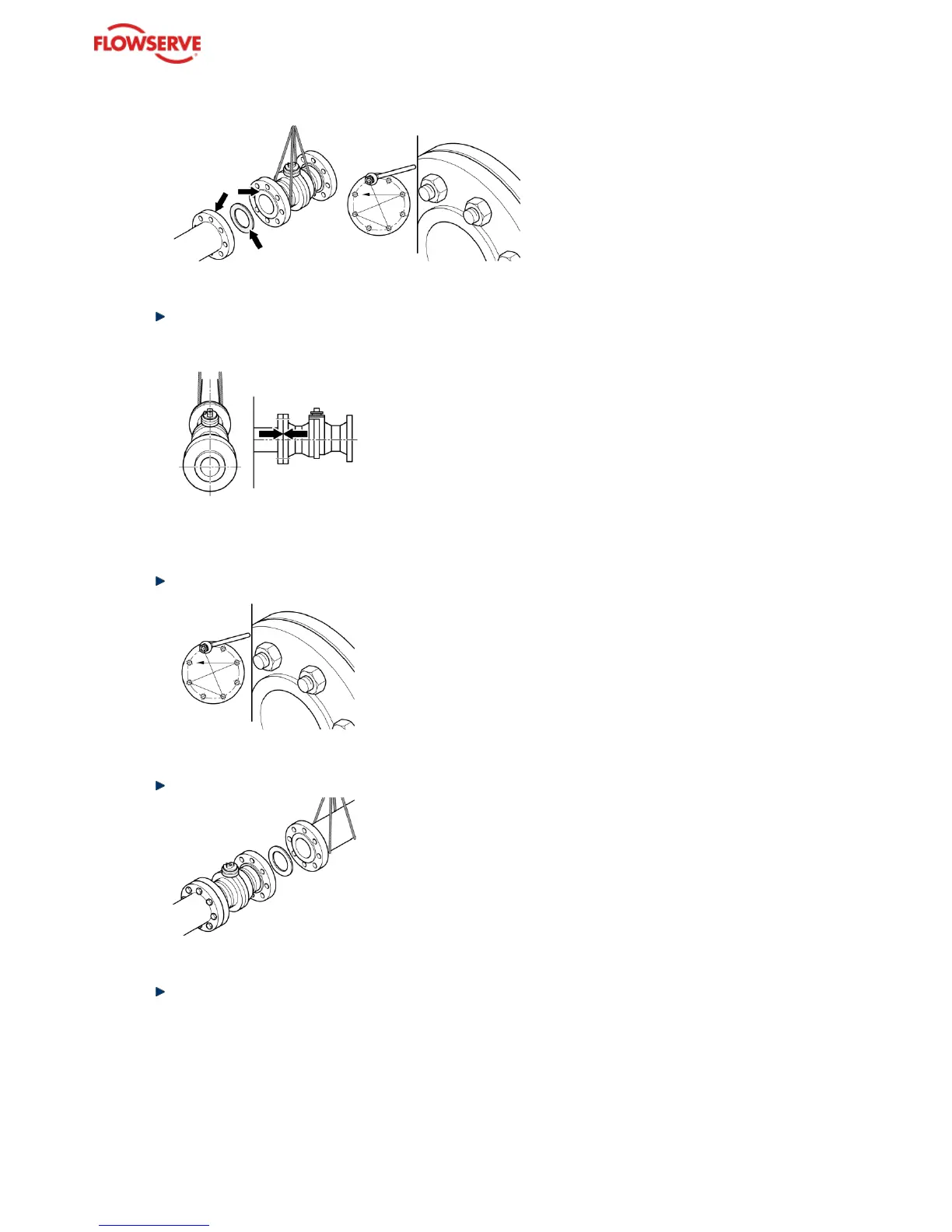 FLOWSERVE