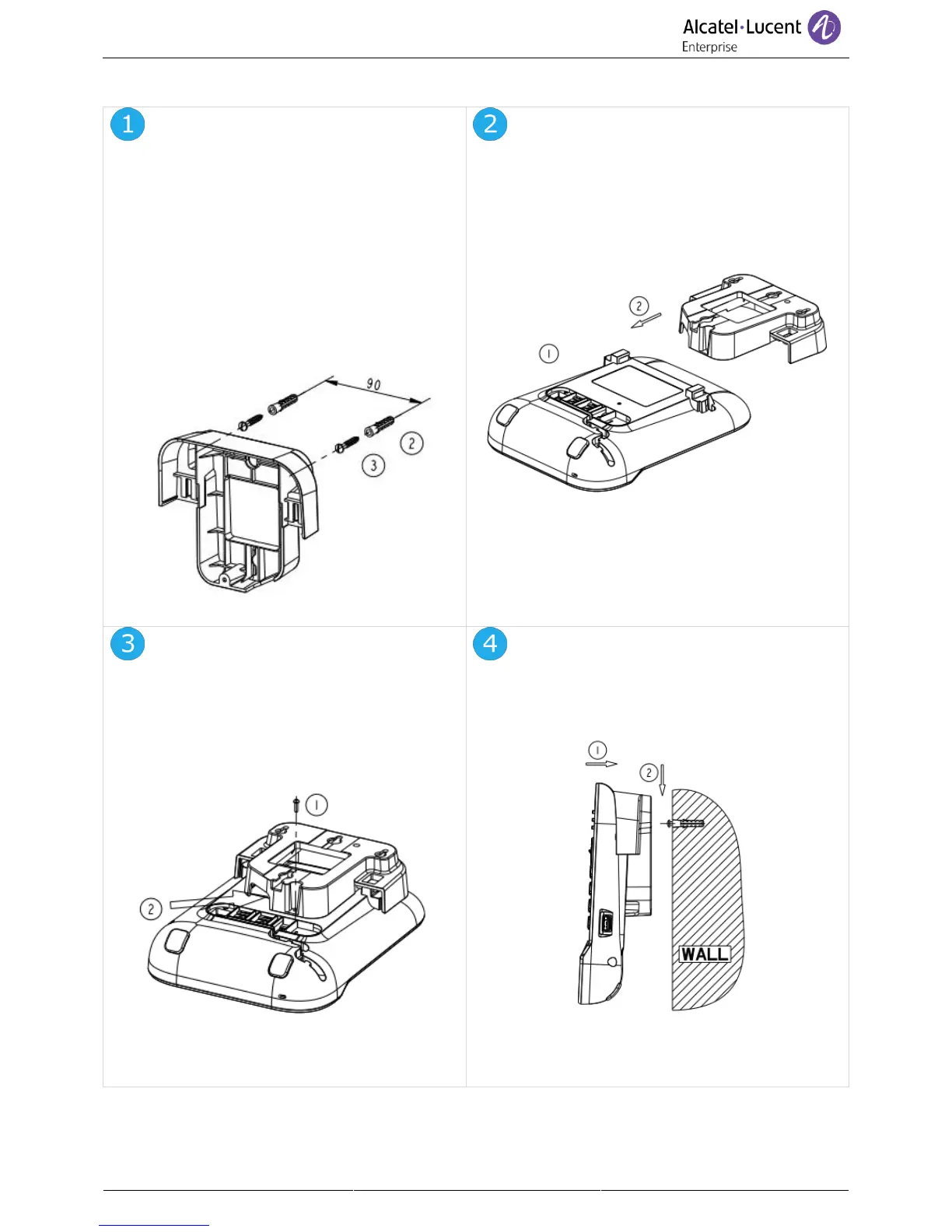 Alcatel·Lucent Enterprise

1

90

2

3

2

2

1

3

1

2

4

1

2

WALL