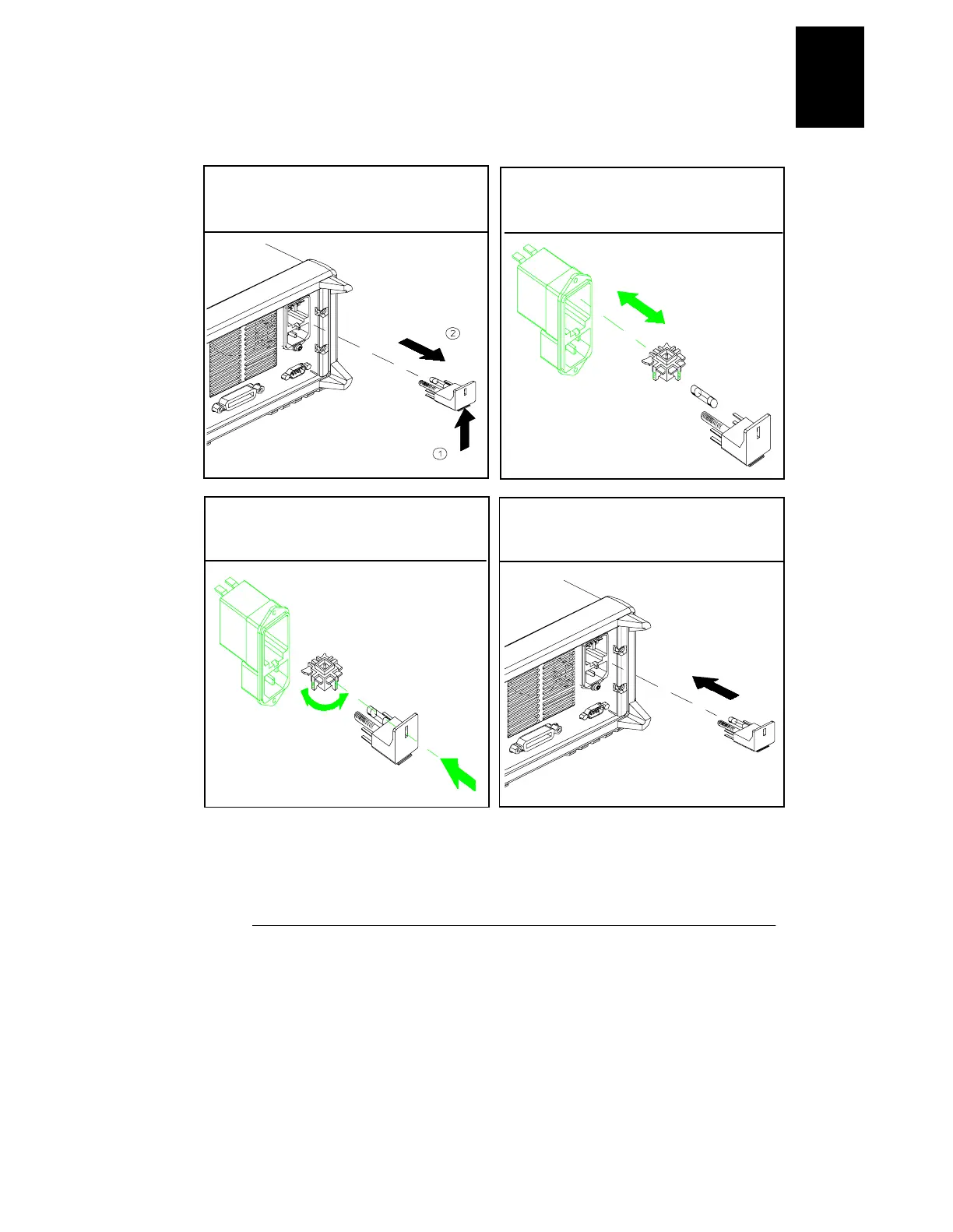 2

1