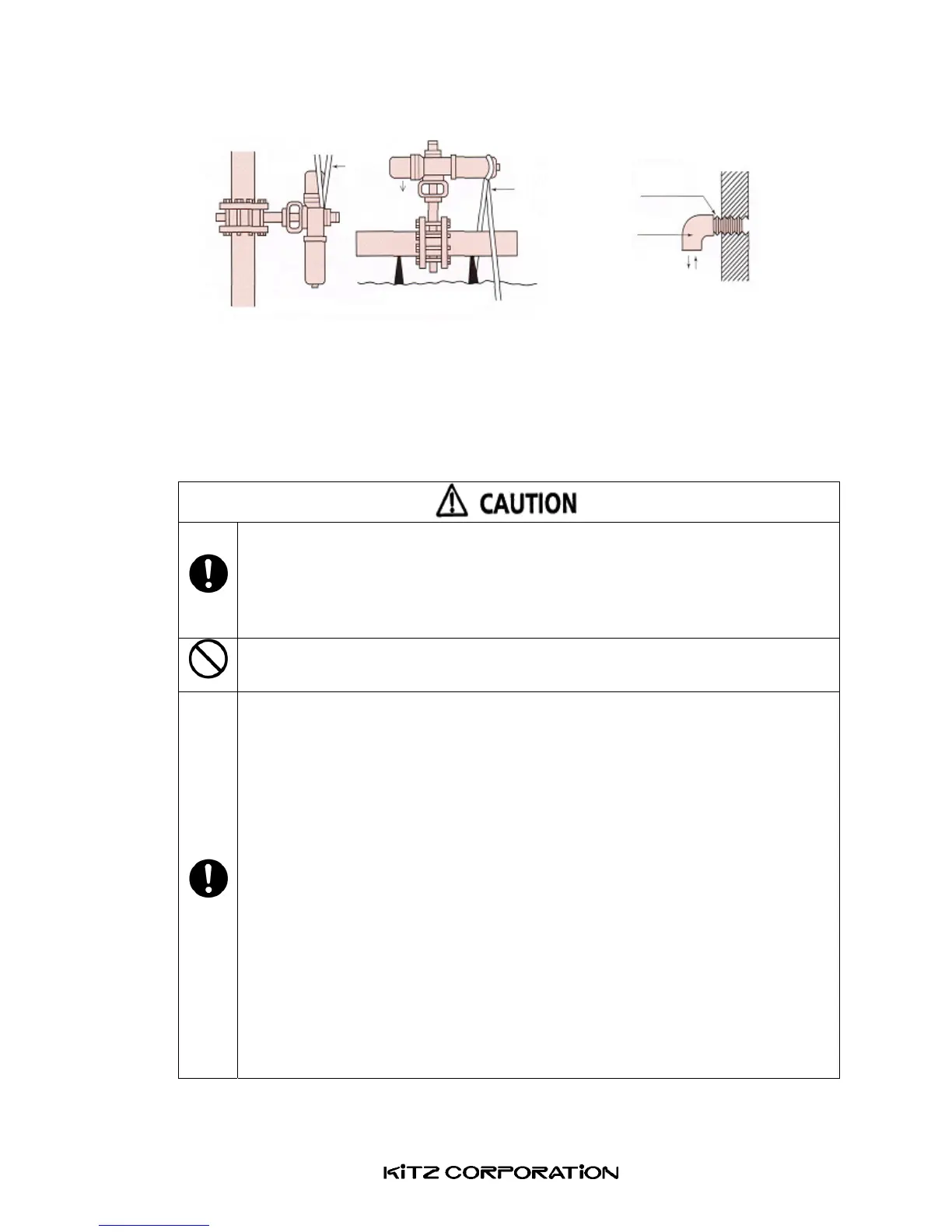 CAUTION

KITZ CORPORATION