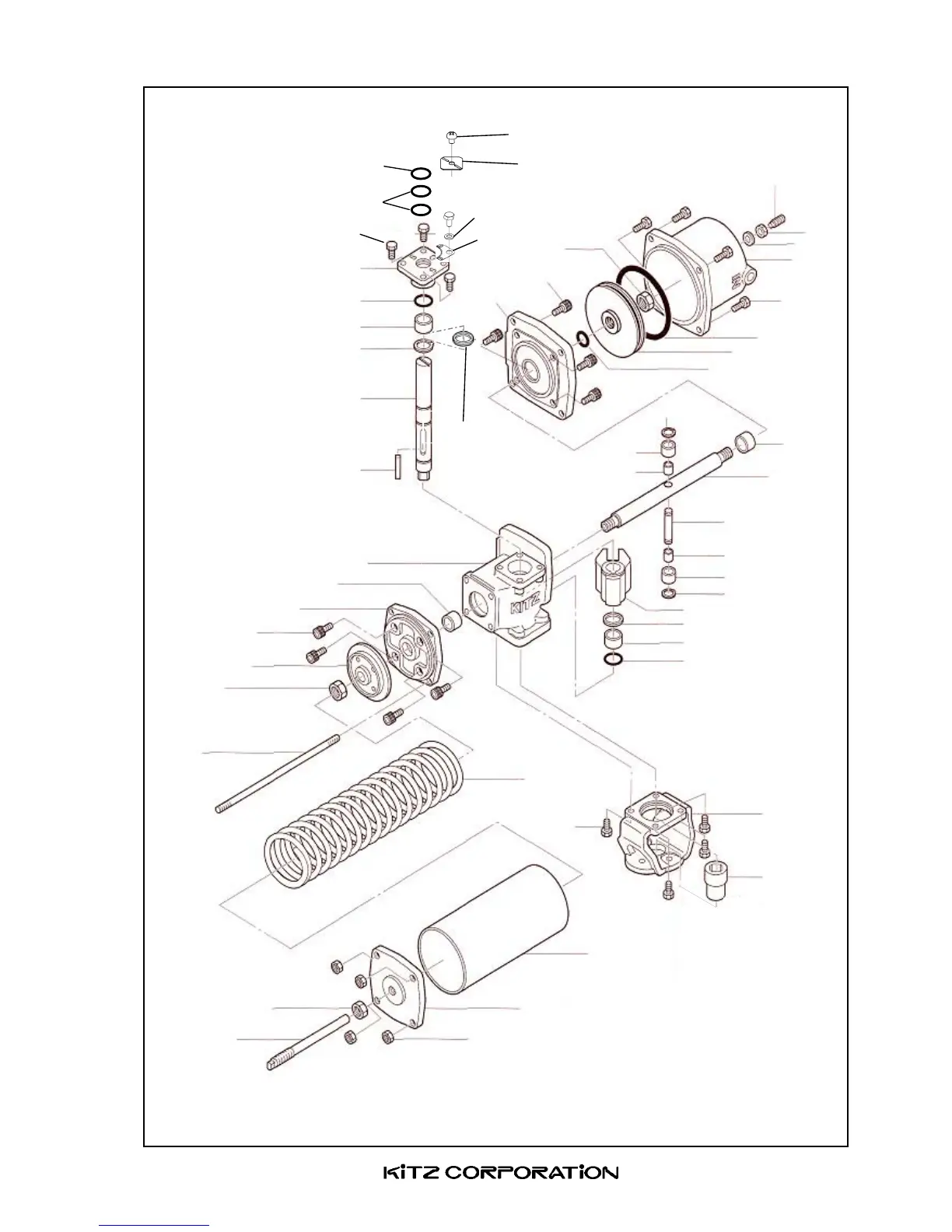 KITZ

KITZ CORPORATION