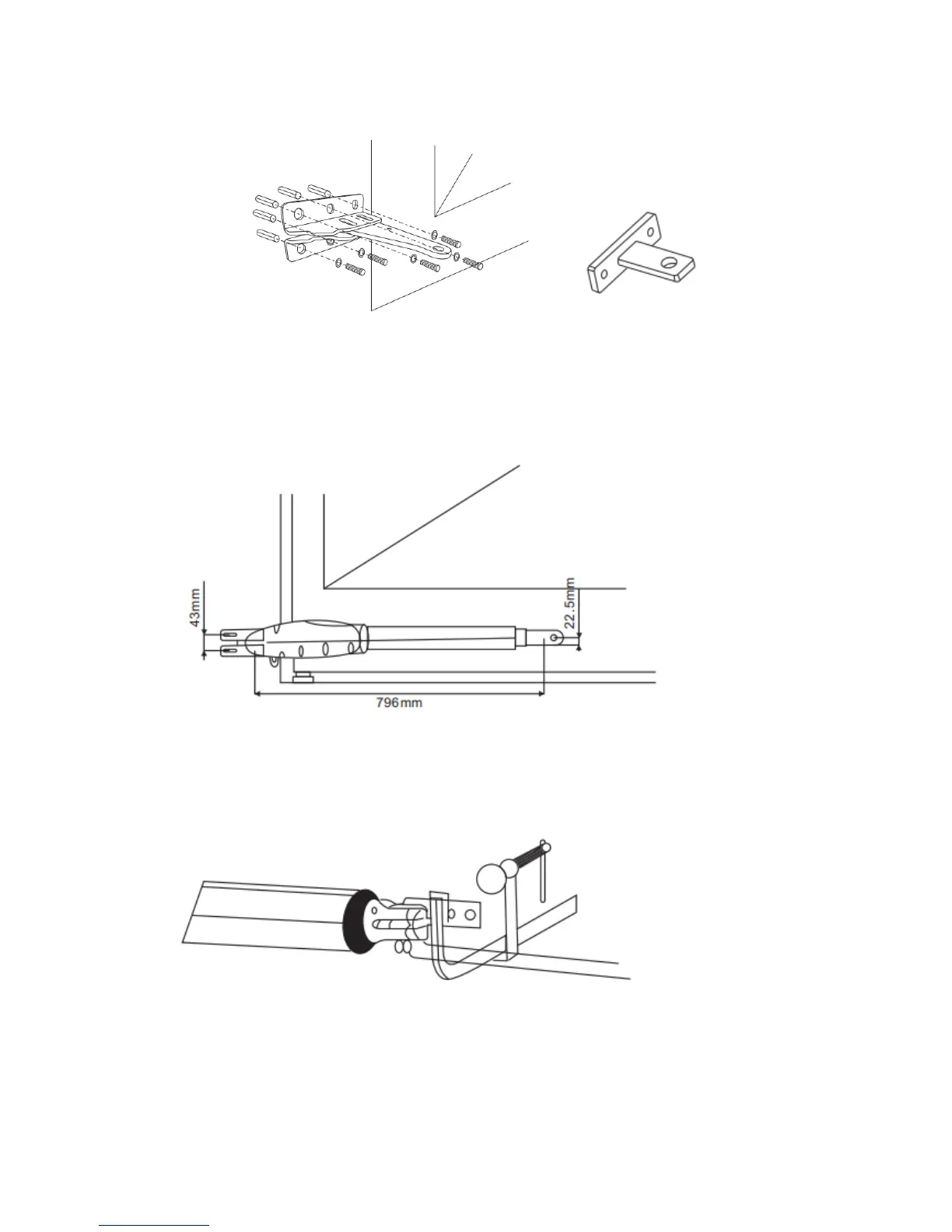 43mm

22.5mm

796mm