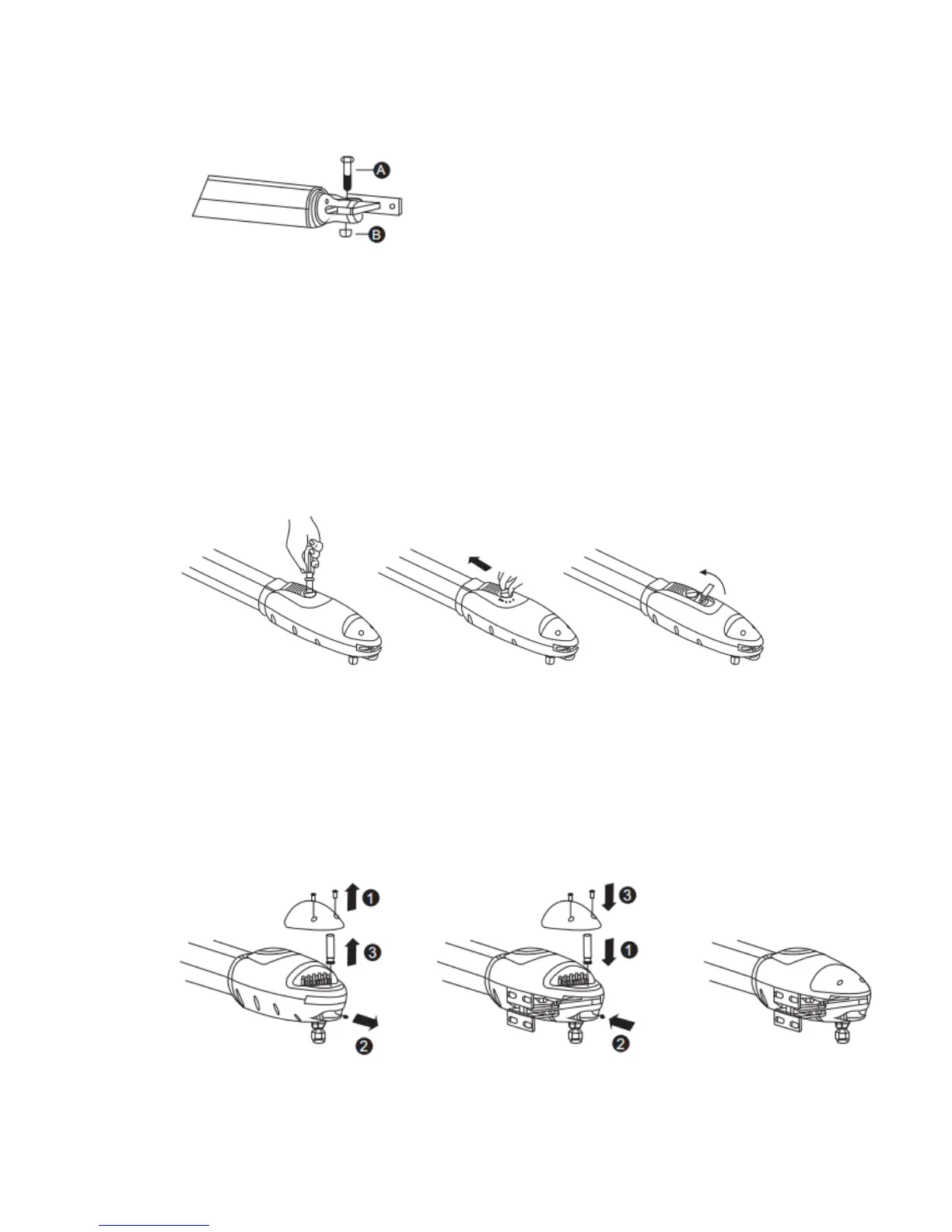 A
B

1
3
2

3
1
2