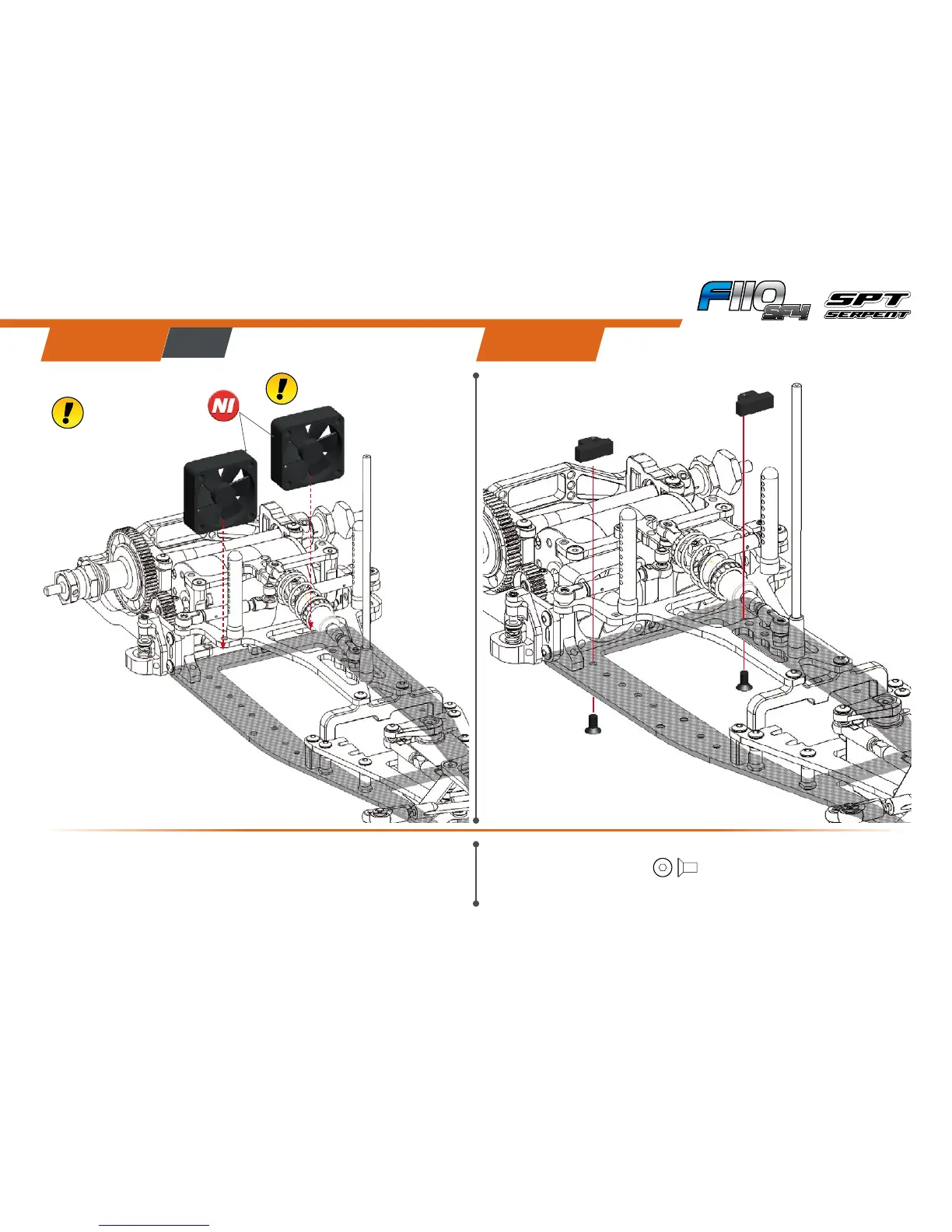 F110 SF4 SPT SERPENT

NI