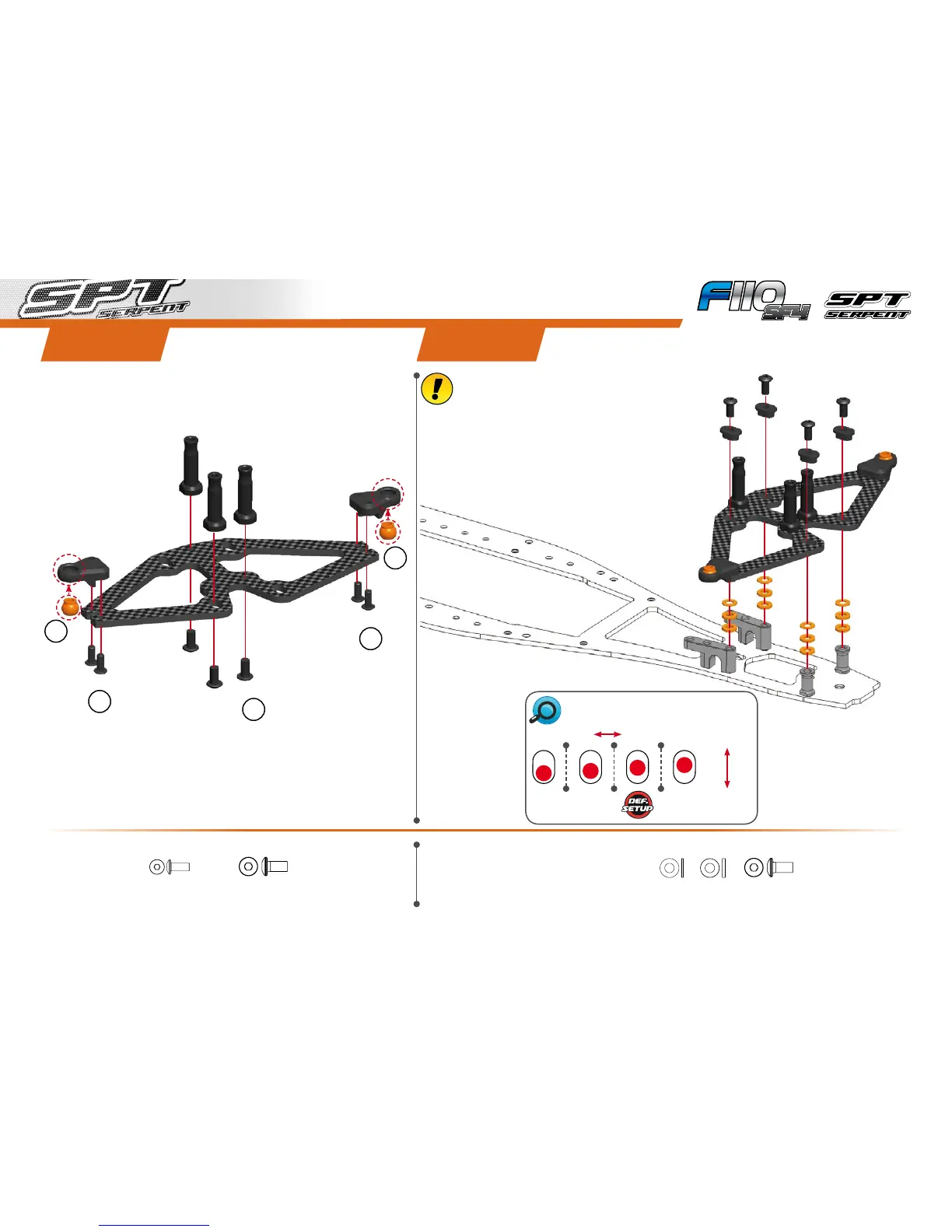 SPT SERPENT

F110 SF4 SPT SERPENT

DEF. SETUP