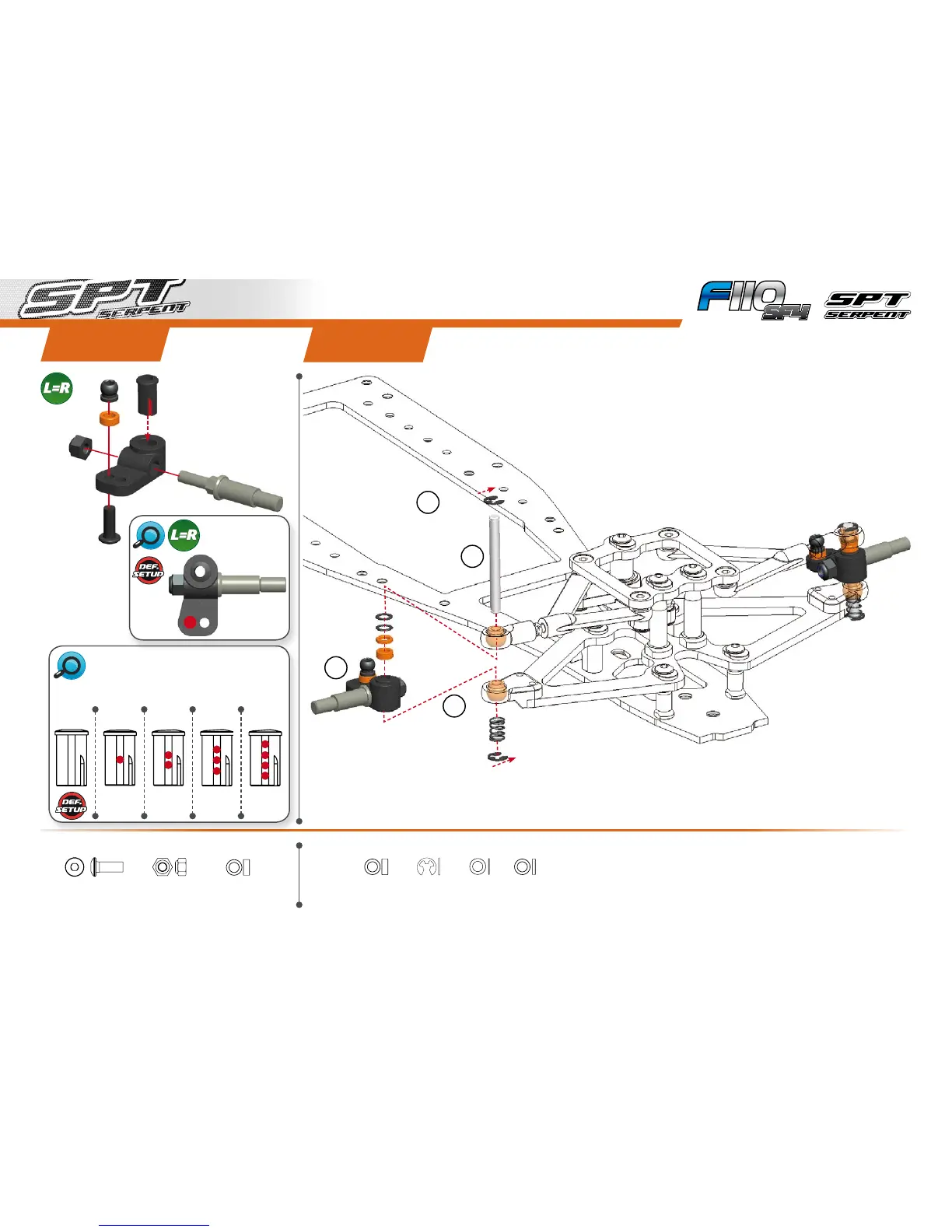 SPT SERPENT

F110 SF4 SPT SERPENT

L=R

L=R

DEF. SETUP

DEF. SETUP