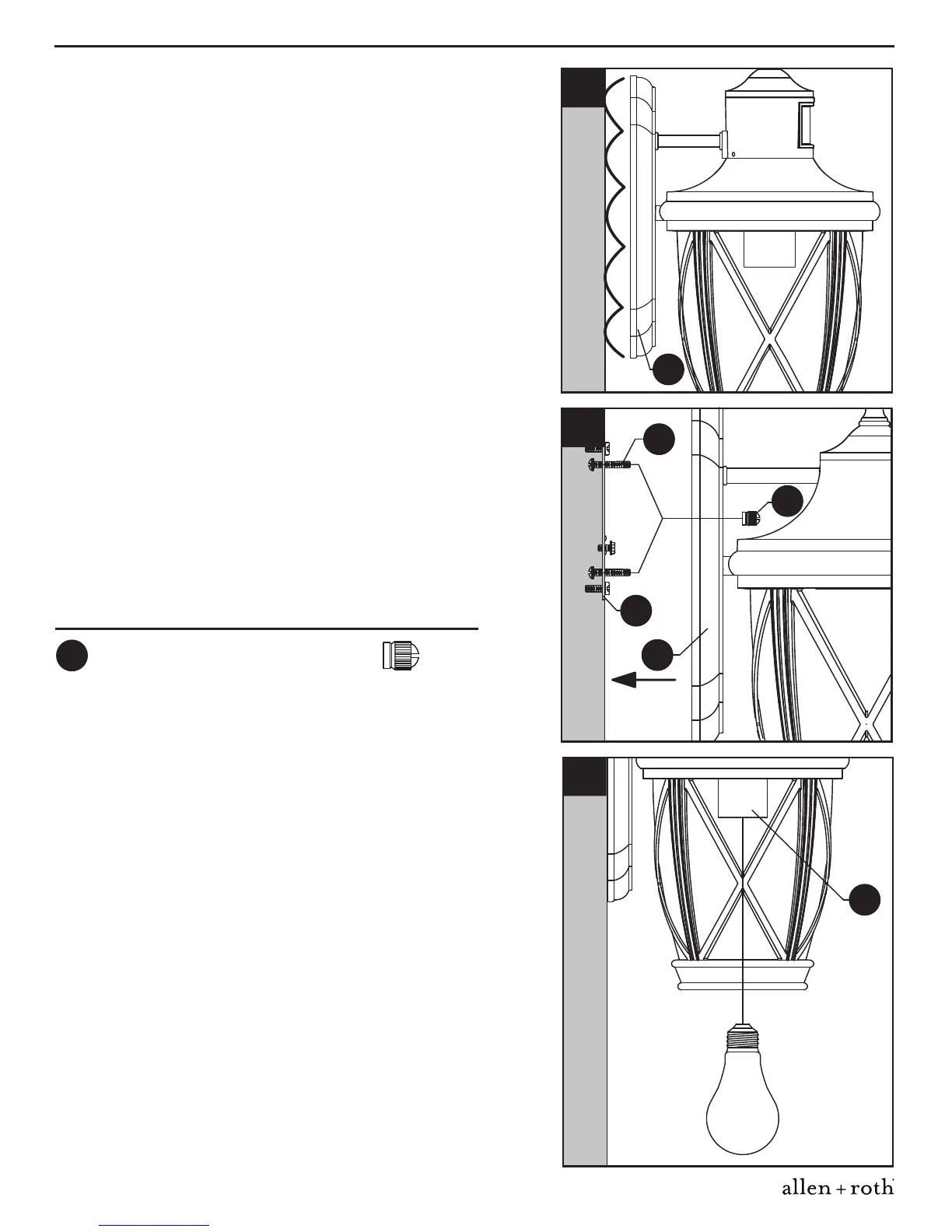 allen + roth