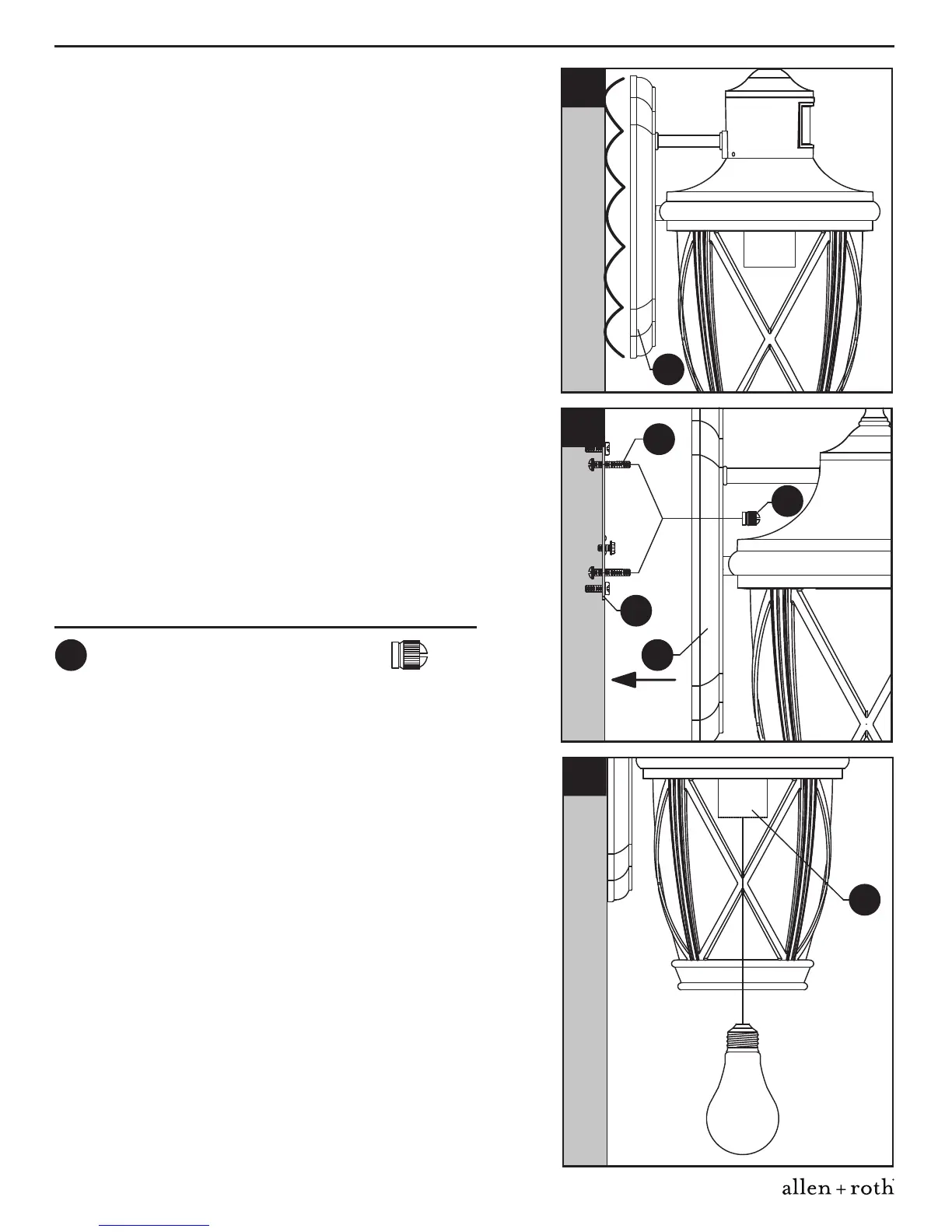 allen + roth